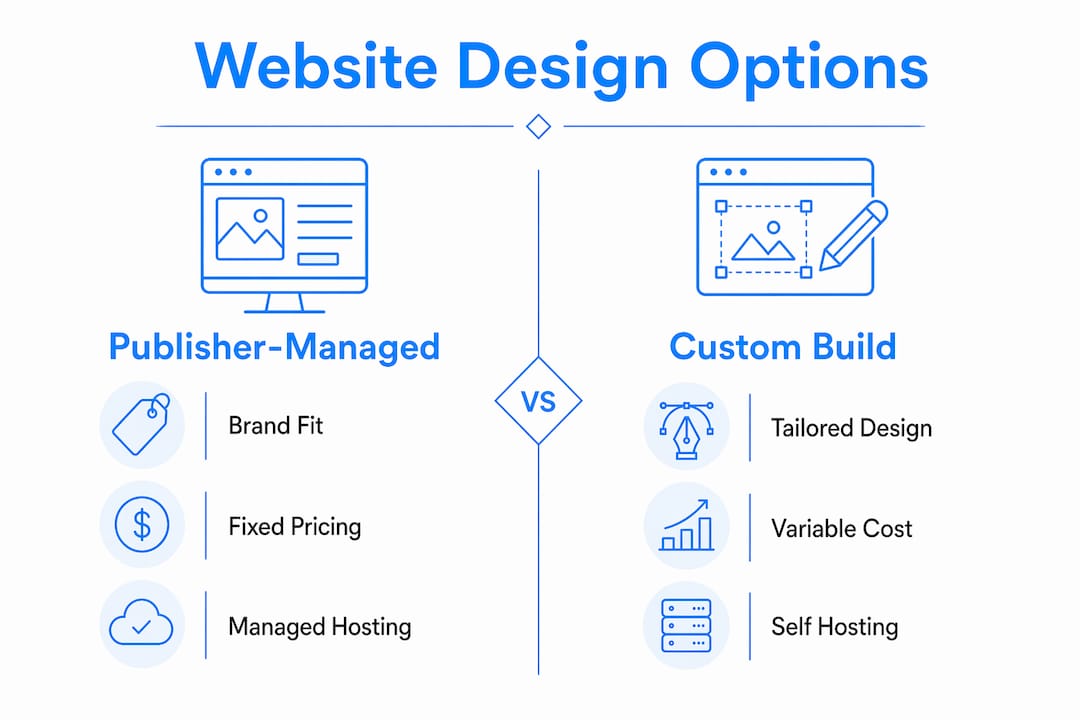 Website Design Options

Publisher-Managed

Brand Fit

Fixed Pricing

Managed Hosting

VS

Custom Build

Tailored Design

Variable Cost

Self Hosting