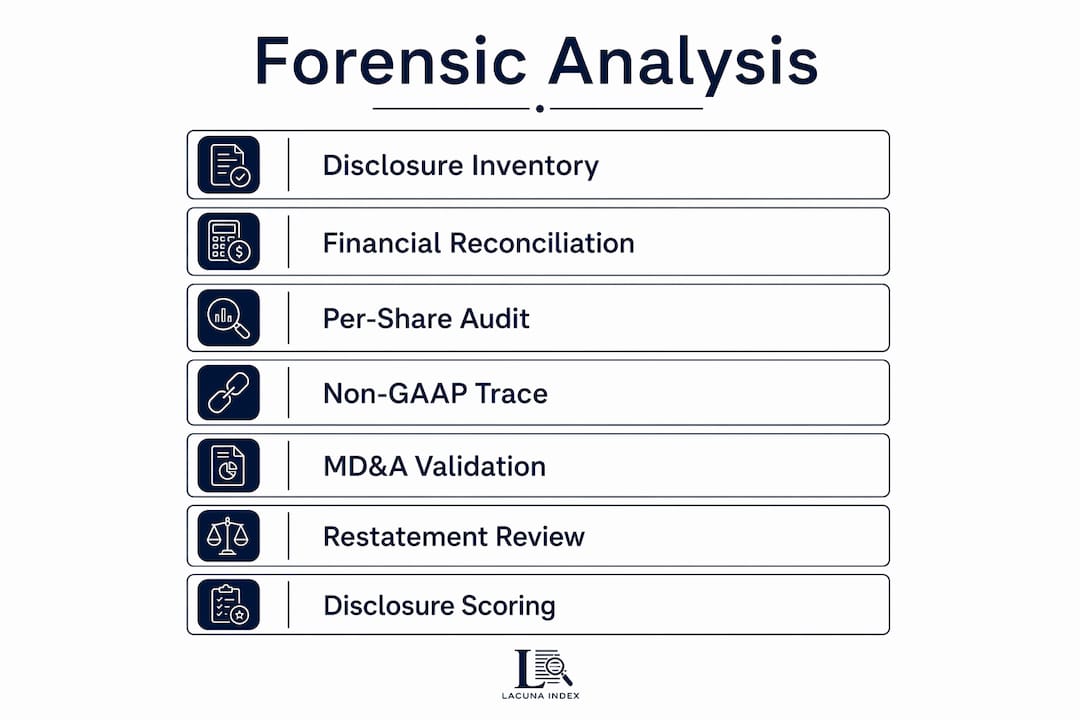 Forensic Analysis

Disclosure Inventory

Financial Reconciliation

Per-Share Audit

Non-GAAP Trace

MD&A Validation

Restatement Review

Disclosure Scoring

L

LACUNA INDEX