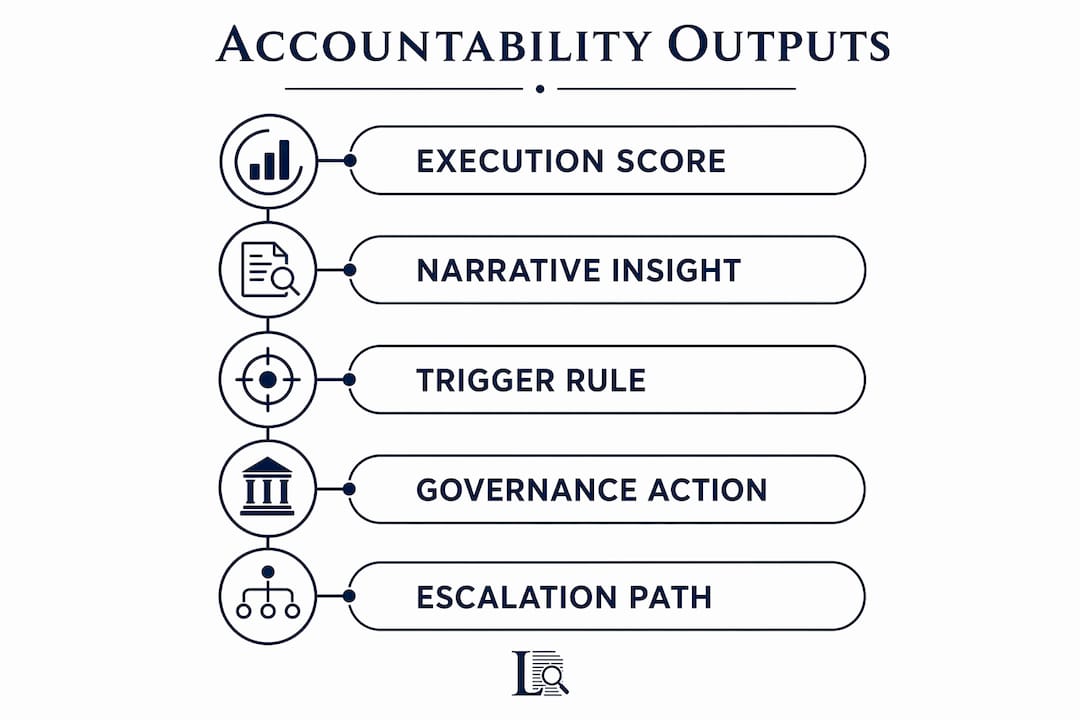 ACCOUNTABILITY OUTPUTS

EXECUTION SCORE

NARRATIVE INSIGHT

TRIGGER RULE

GOVERNANCE ACTION

ESCALATION PATH

L