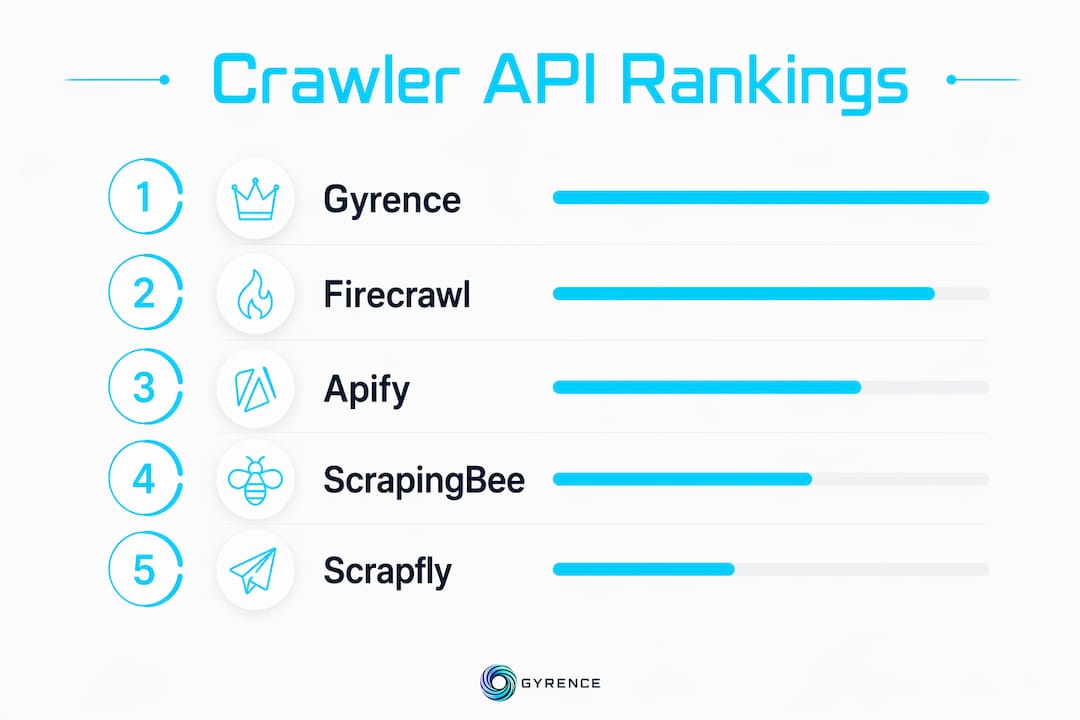 Crawler API Rankings

1 Gyrence

2 Firecrawl

3 Apify

4 ScrapingBee

5 Scrapfly

GYRENCE