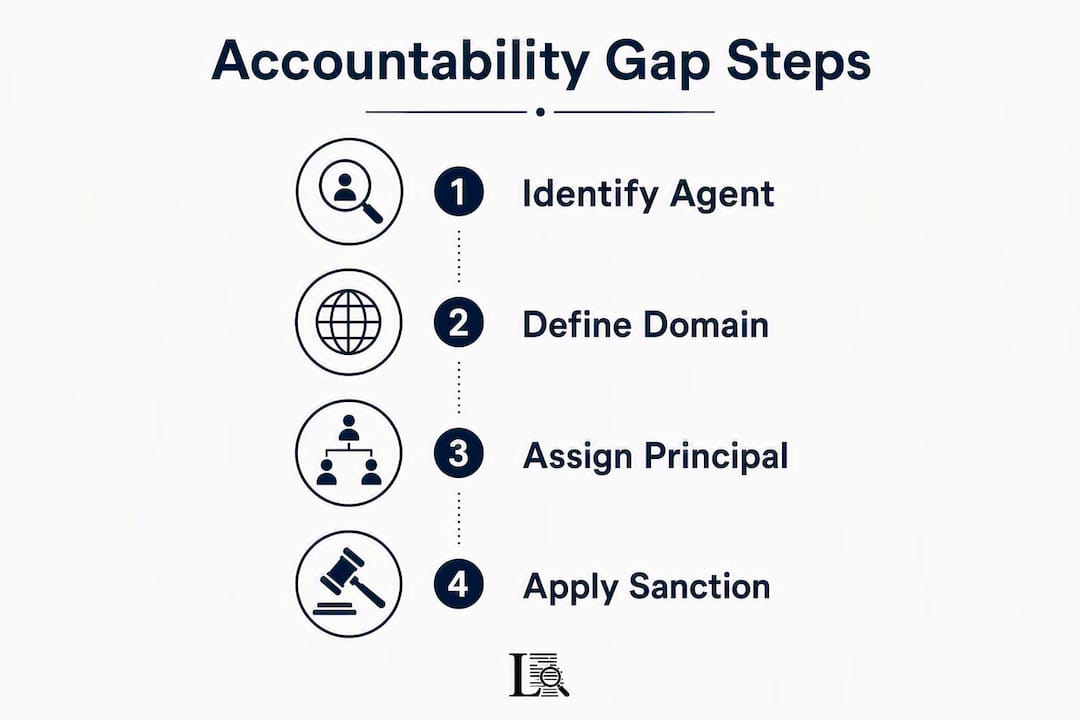 Accountability Gap Steps

1 Identify Agent

2 Define Domain

3 Assign Principal

4 Apply Sanction

L