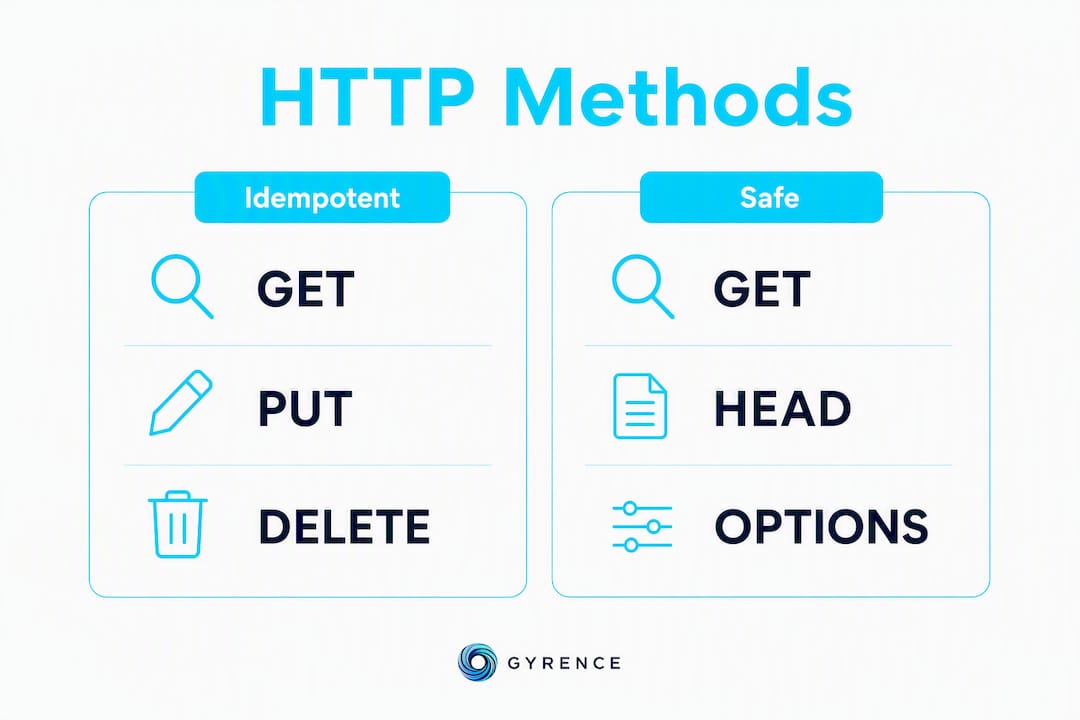 HTTP Methods

Idempotent

GET

PUT

DELETE

Safe

GET

HEAD

OPTIONS

GYRENCE