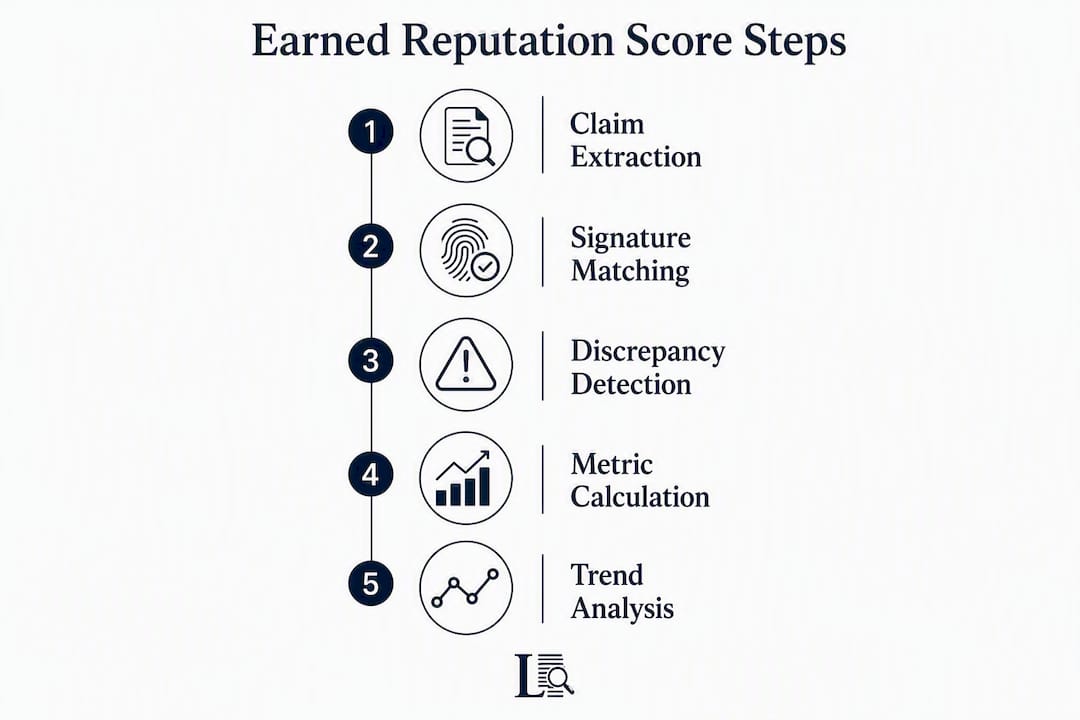 Earned Reputation Score Steps

1 Claim Extraction

2 Signature Matching

3 Discrepancy Detection

4 Metric Calculation

5 Trend Analysis

L