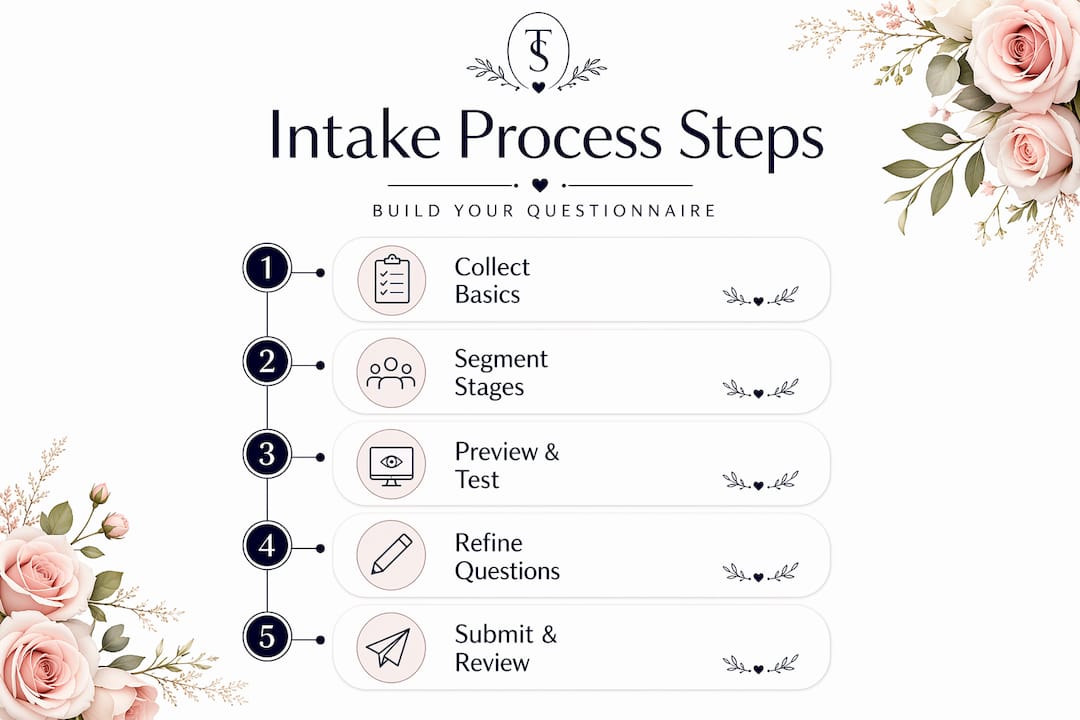 TS

Intake Process Steps

BUILD YOUR QUESTIONNAIRE

1 Collect Basics

2 Segment Stages

3 Preview & Test

4 Refine Questions

5 Submit & Review