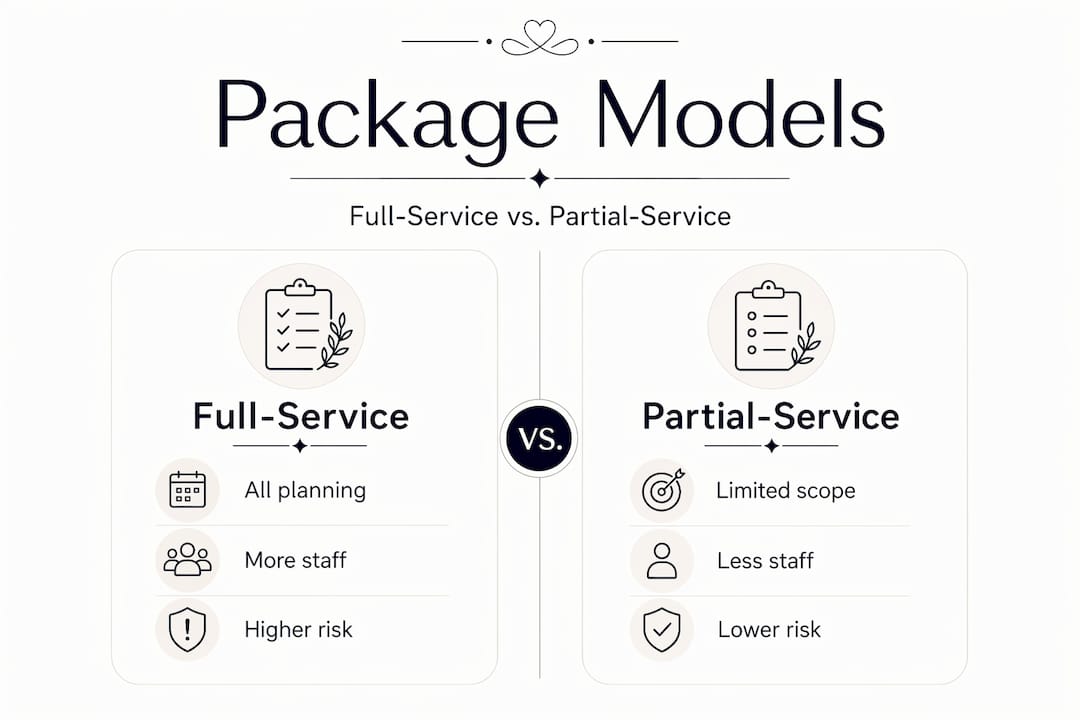 Package Models

Full-Service vs. Partial-Service

Full-Service

All planning

More staff

Higher risk

VS.

Partial-Service

Limited scope

Less staff

Lower risk