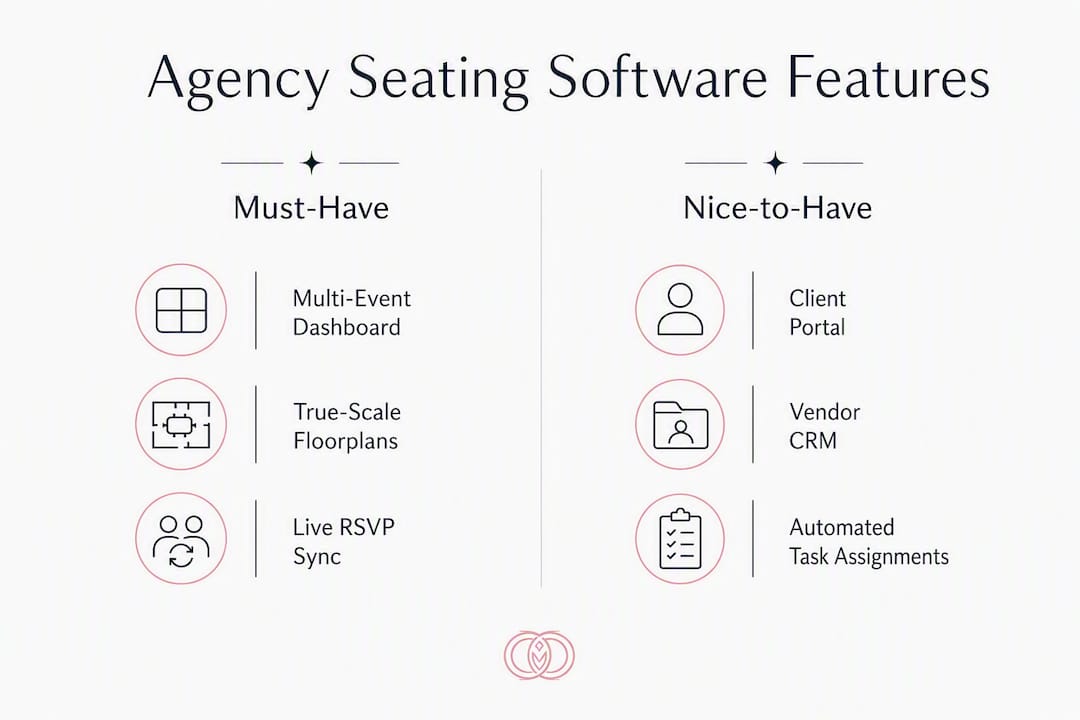 Agency Seating Software Features

Must-Have

Multi-Event Dashboard

True-Scale Floorplans

Live RSVP Sync

Nice-to-Have

Client Portal

Vendor CRM

Automated Task Assignments