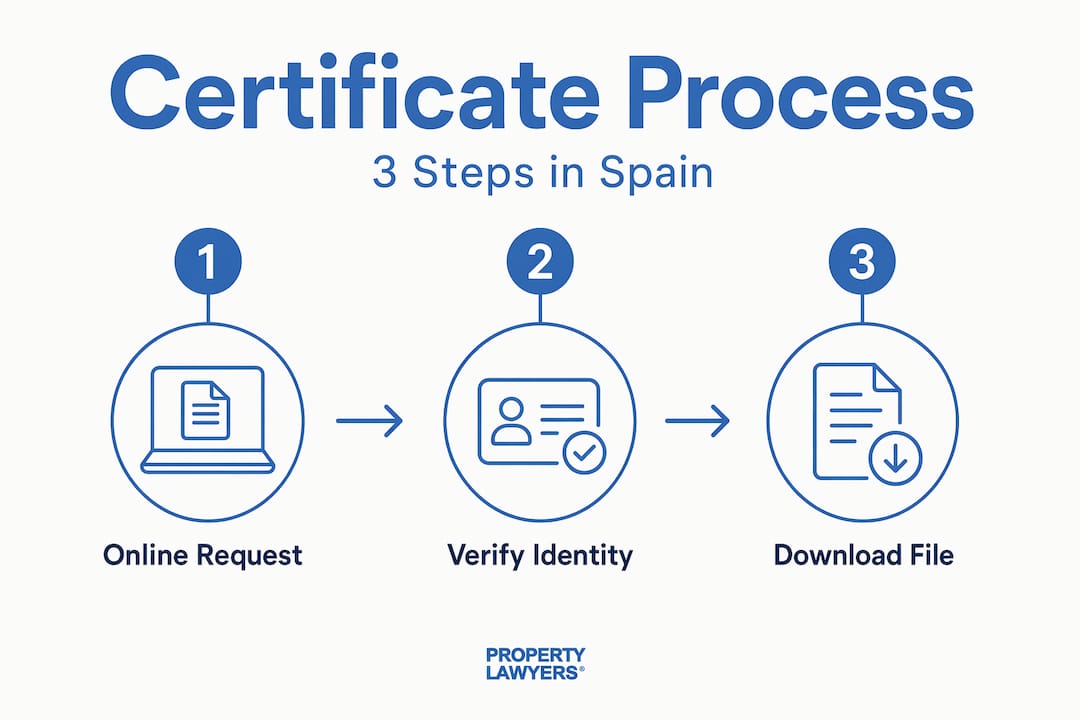 Certificate Process
3 Steps in Spain

1
Online Request

2
Verify Identity

3
Download File

PROPERTY LAWYERS®