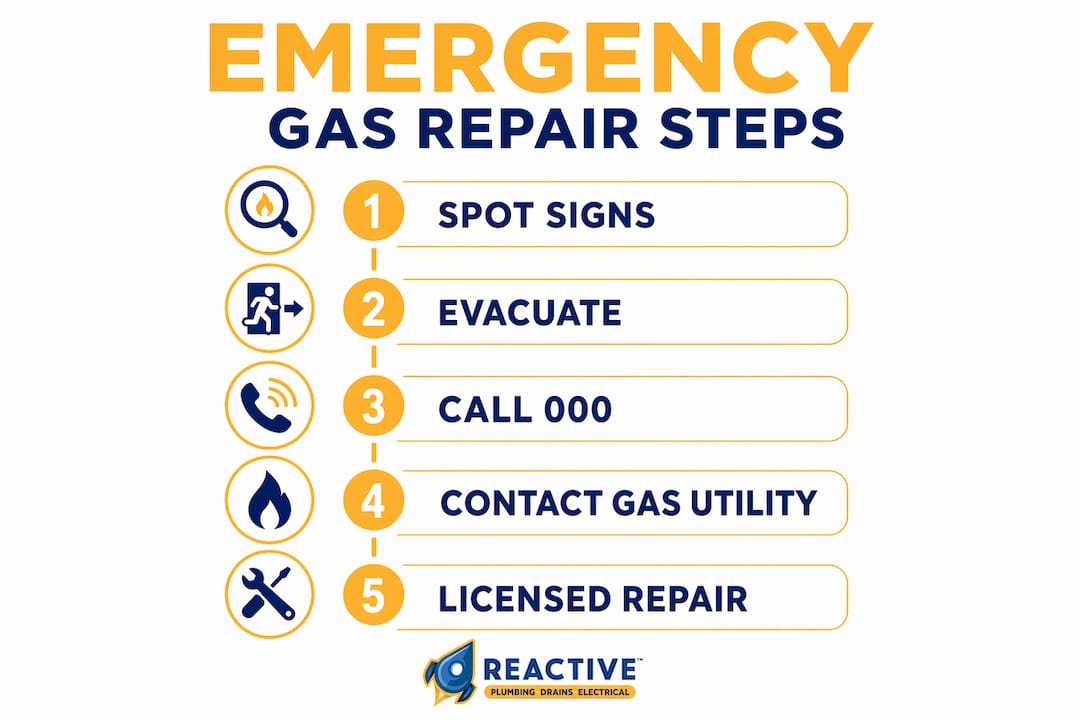 EMERGENCY
GAS REPAIR STEPS

1 SPOT SIGNS

2 EVACUATE

3 CALL 000

4 CONTACT GAS UTILITY

5 LICENSED REPAIR

REACTIVE™
PLUMBING DRAINS ELECTRICAL