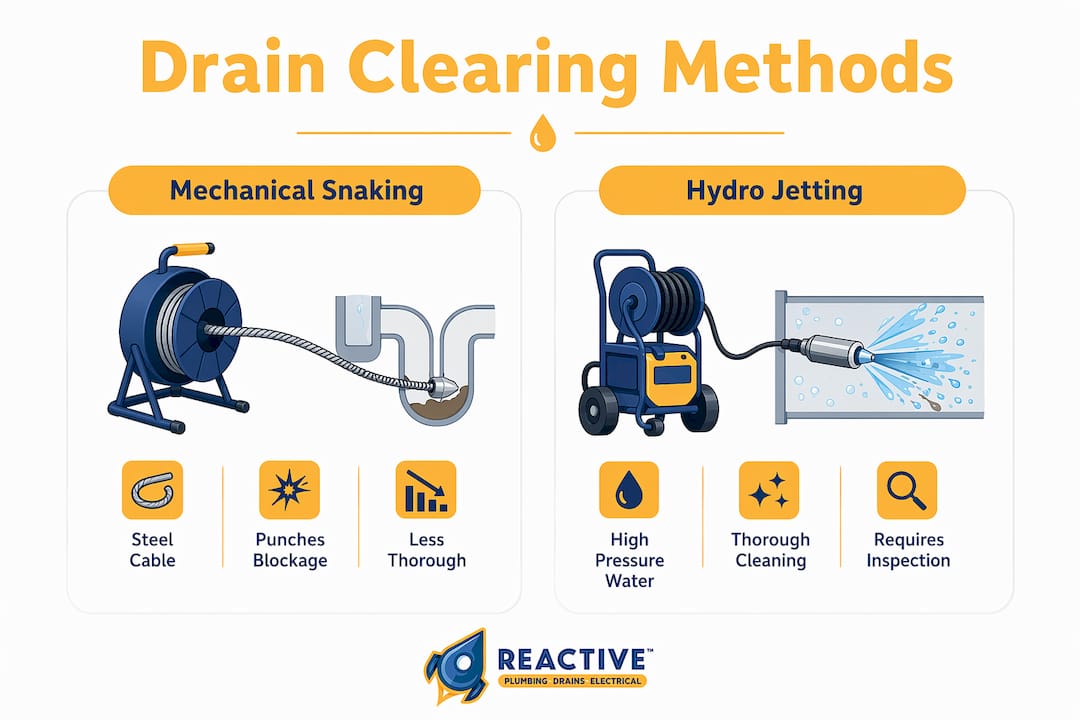 Drain Clearing Methods

Mechanical Snaking

Steel Cable

Punches Blockage

Less Thorough

Hydro Jetting

High Pressure Water

Thorough Cleaning

Requires Inspection

REACTIVE™
PLUMBING DRAINS ELECTRICAL