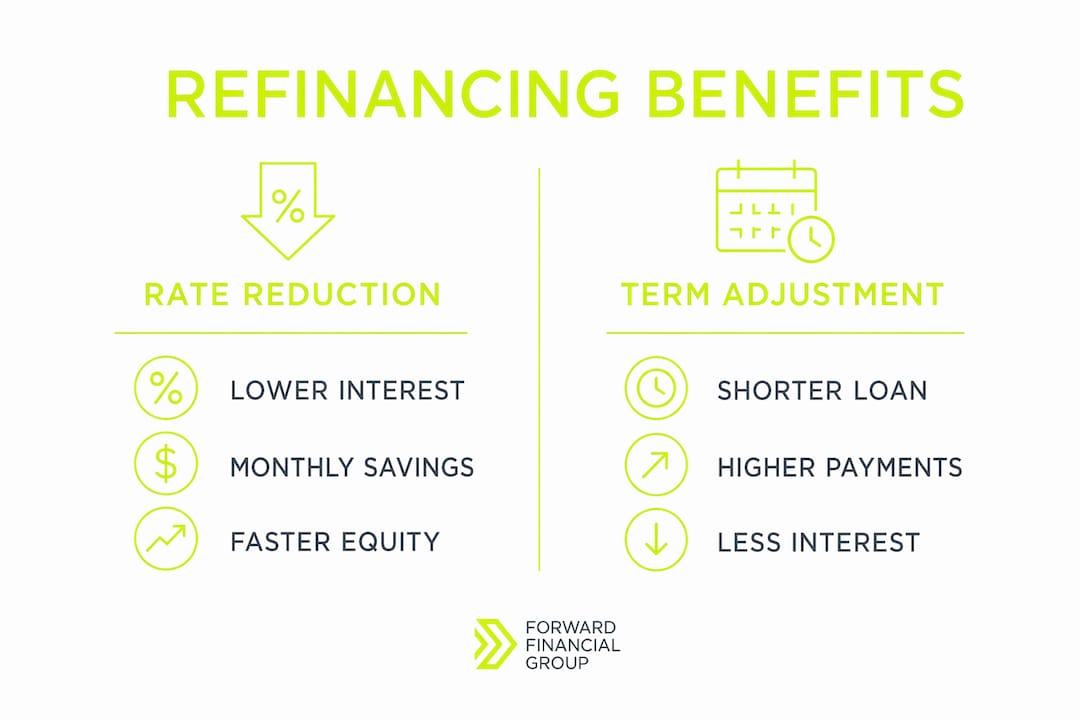 REFINANCING BENEFITS

%

RATE REDUCTION

%
LOWER INTEREST

$
MONTHLY SAVINGS

FASTER EQUITY

TERM ADJUSTMENT

SHORTER LOAN

HIGHER PAYMENTS

LESS INTEREST

FORWARD FINANCIAL GROUP