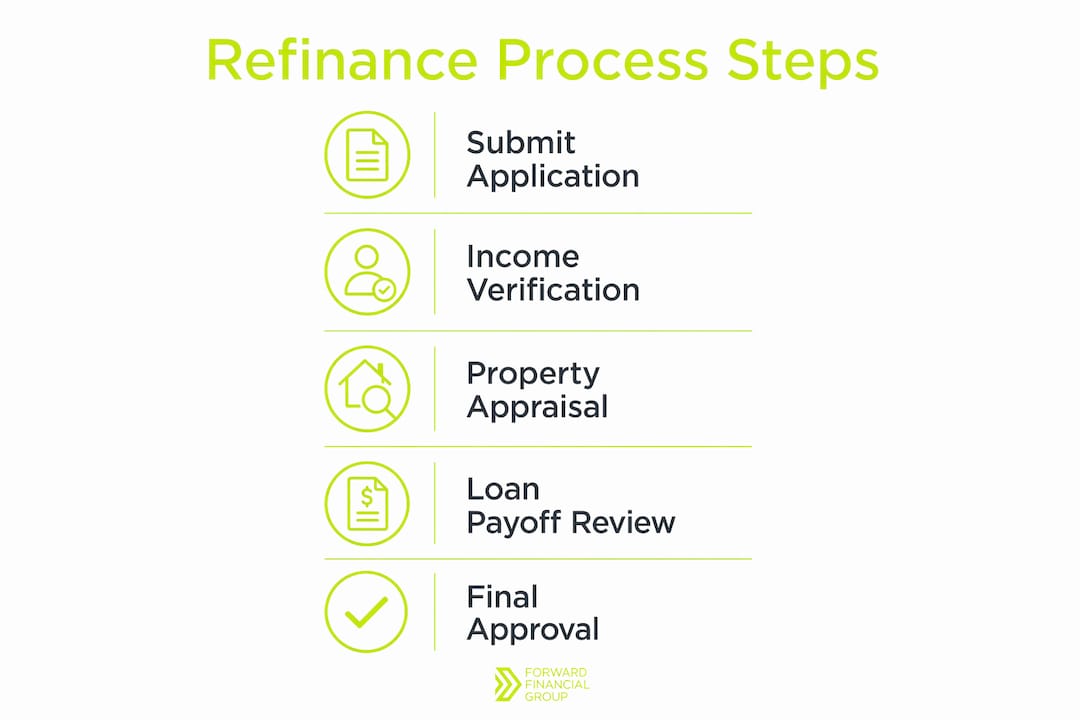 Refinance Process Steps

Submit Application

Income Verification

Property Appraisal

Loan Payoff Review

Final Approval

FORWARD FINANCIAL GROUP