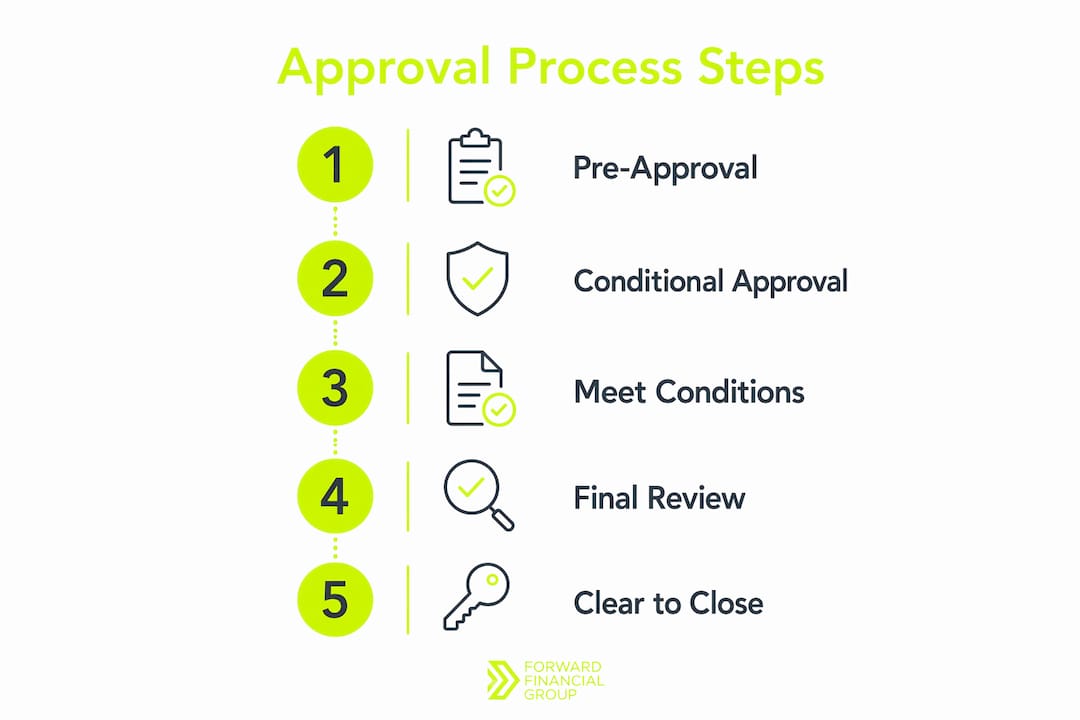 Approval Process Steps

1 Pre-Approval

2 Conditional Approval

3 Meet Conditions

4 Final Review

5 Clear to Close

FORWARD FINANCIAL GROUP