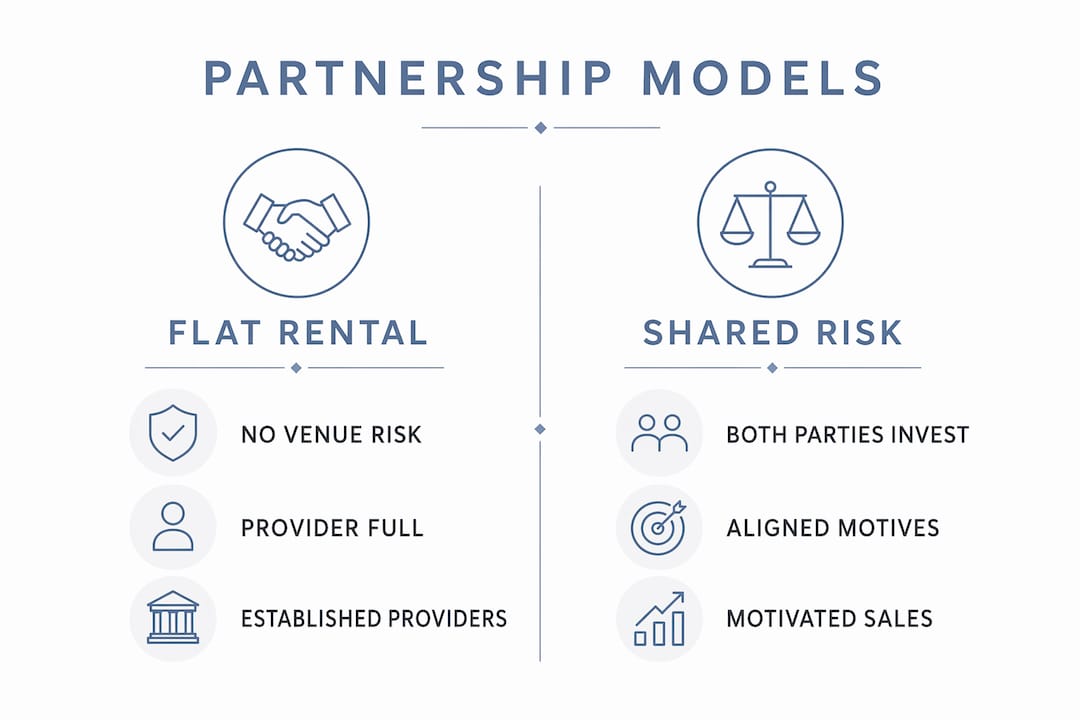 PARTNERSHIP MODELS

FLAT RENTAL

NO VENUE RISK

PROVIDER FULL

ESTABLISHED PROVIDERS

SHARED RISK

BOTH PARTIES INVEST

ALIGNED MOTIVES

MOTIVATED SALES