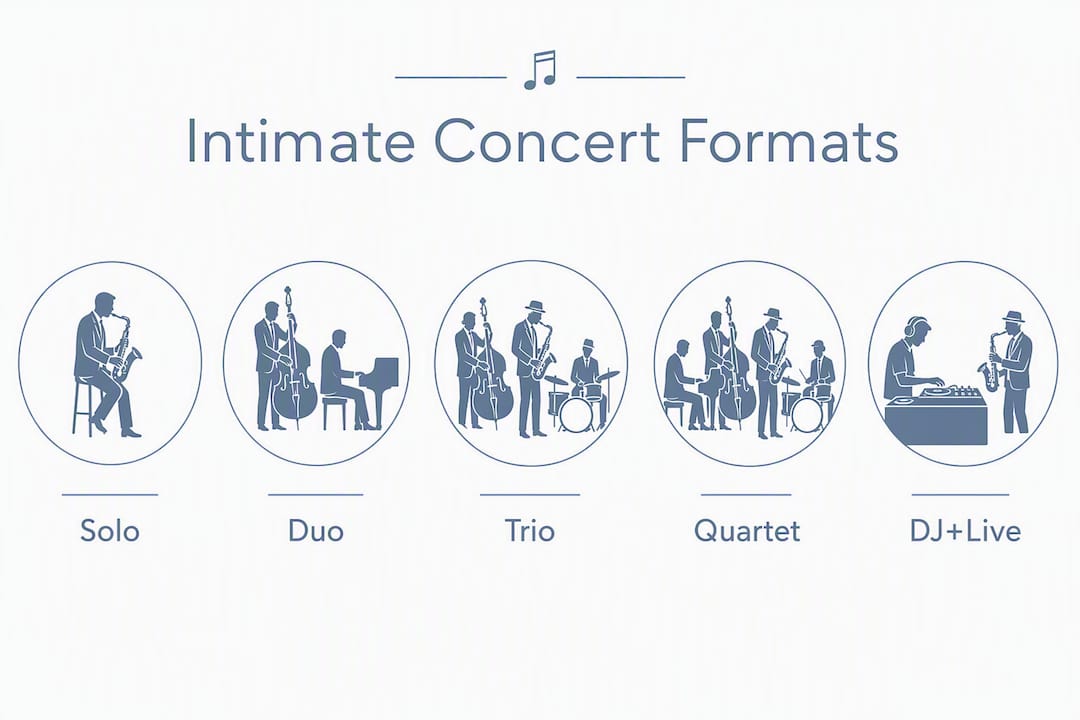 Intimate Concert Formats

Solo

Duo

Trio

Quartet

DJ+Live