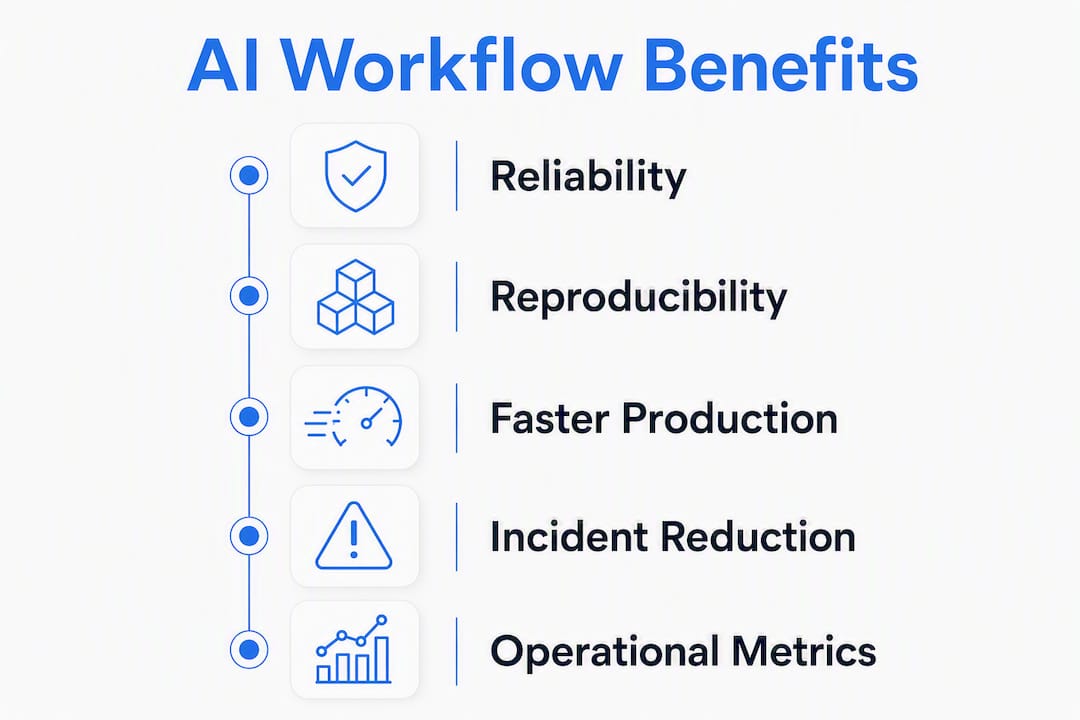 AI Workflow Benefits

Reliability

Reproducibility

Faster Production

Incident Reduction

Operational Metrics