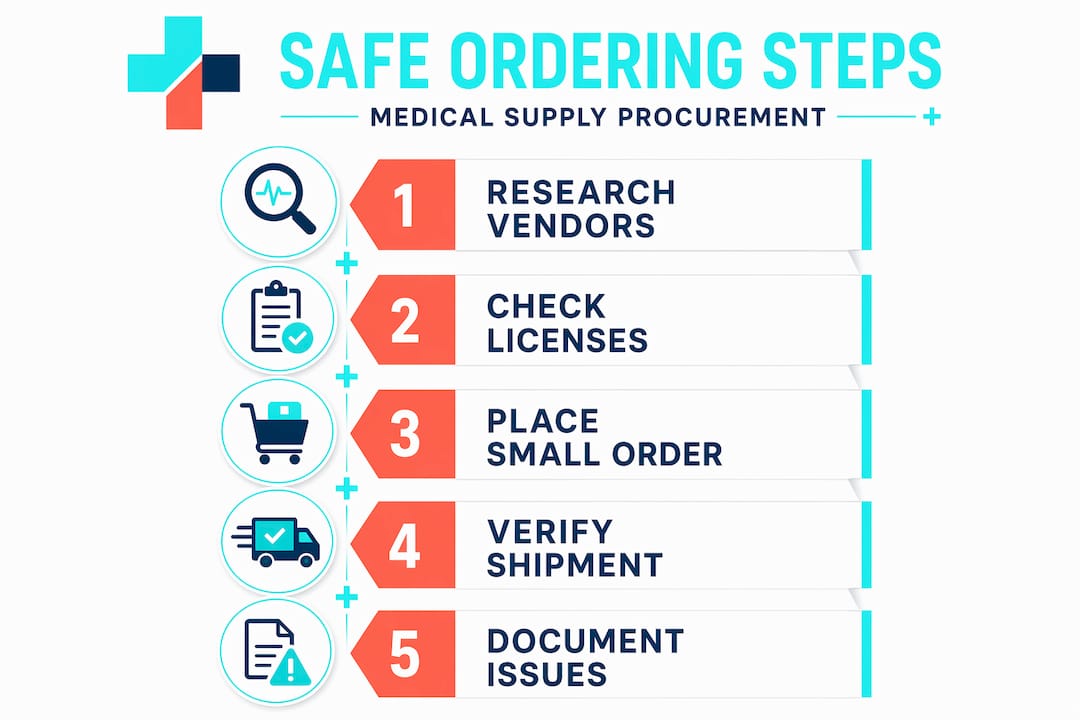 SAFE ORDERING STEPS

MEDICAL SUPPLY PROCUREMENT

1 RESEARCH VENDORS

2 CHECK LICENSES

3 PLACE SMALL ORDER

4 VERIFY SHIPMENT

5 DOCUMENT ISSUES