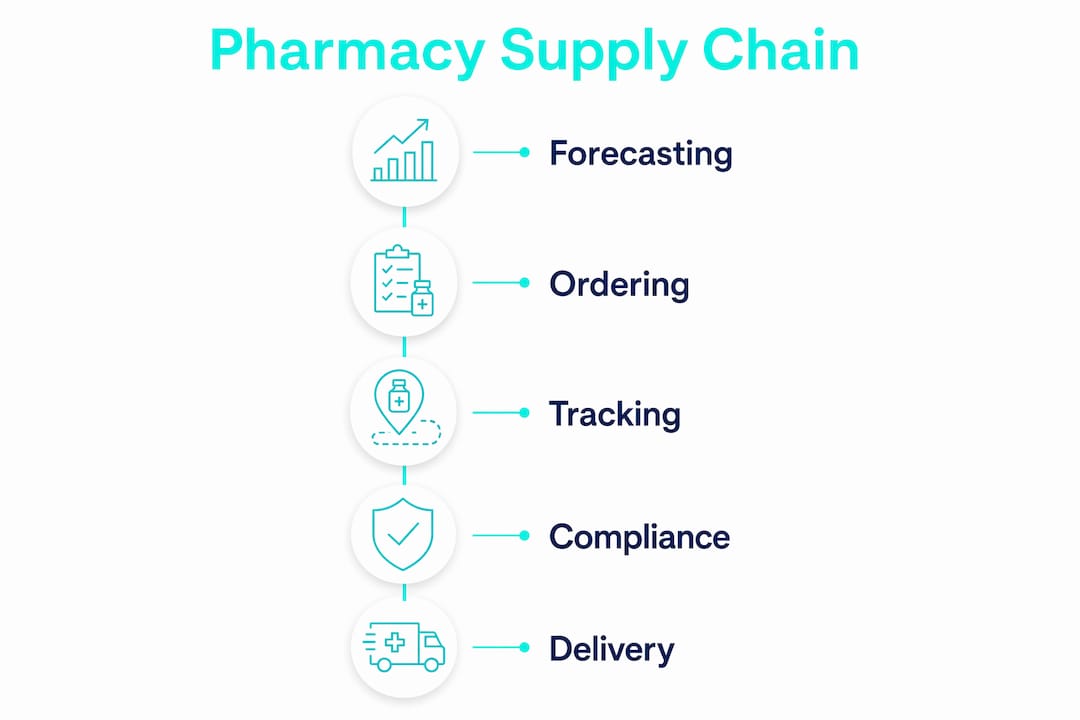 Pharmacy Supply Chain

Forecasting

Ordering

Tracking

Compliance

Delivery