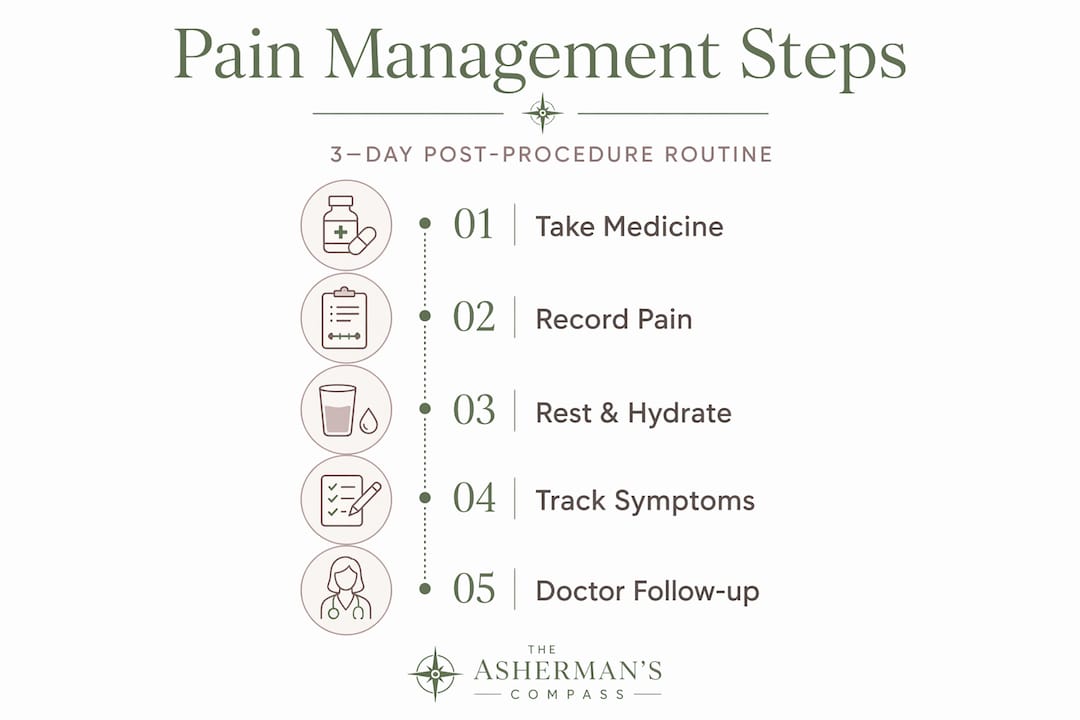 Pain Management Steps

3—DAY POST-PROCEDURE ROUTINE

01 Take Medicine

02 Record Pain

03 Rest & Hydrate

04 Track Symptoms

05 Doctor Follow-up

THE ASHERMAN'S COMPASS