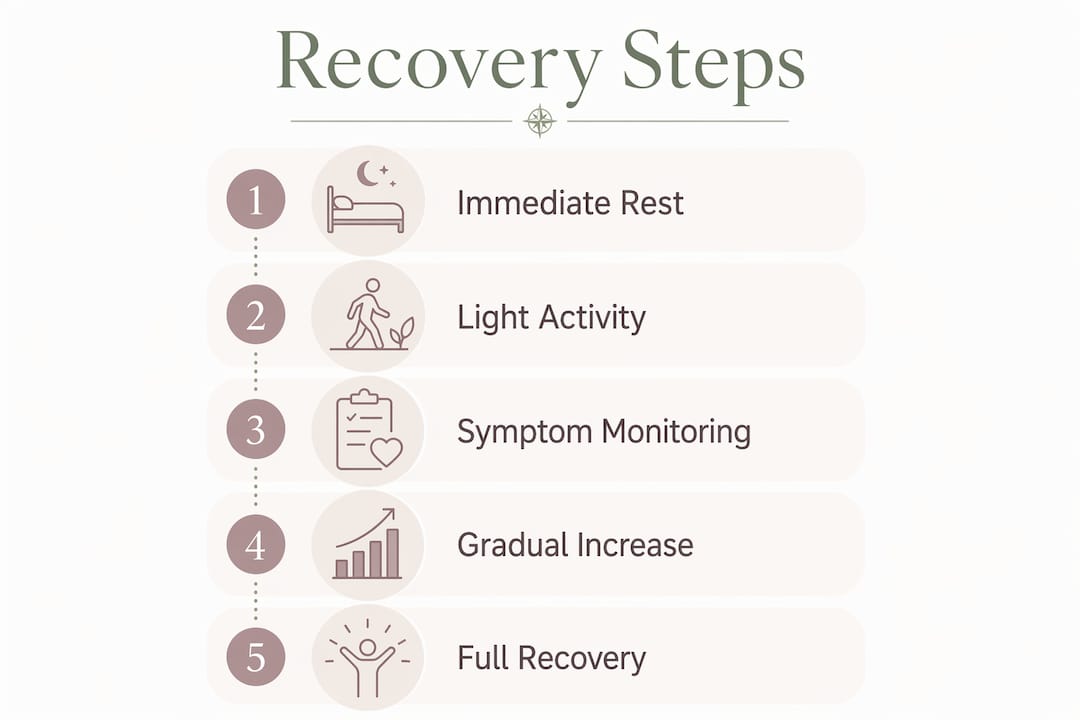 Recovery Steps

1 Immediate Rest

2 Light Activity

3 Symptom Monitoring

4 Gradual Increase

5 Full Recovery