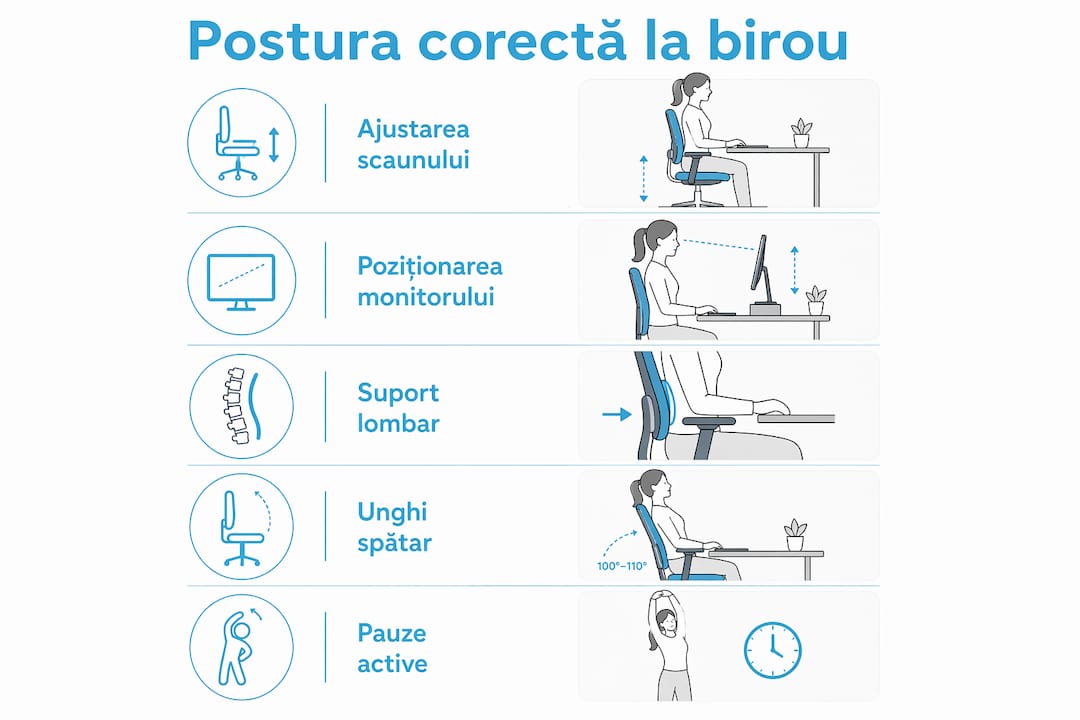 Postura corectă la birou

Ajustarea scaunului

Poziționarea monitorului

Suport lombar

Unghi spătar

100°–110°

Pauze active