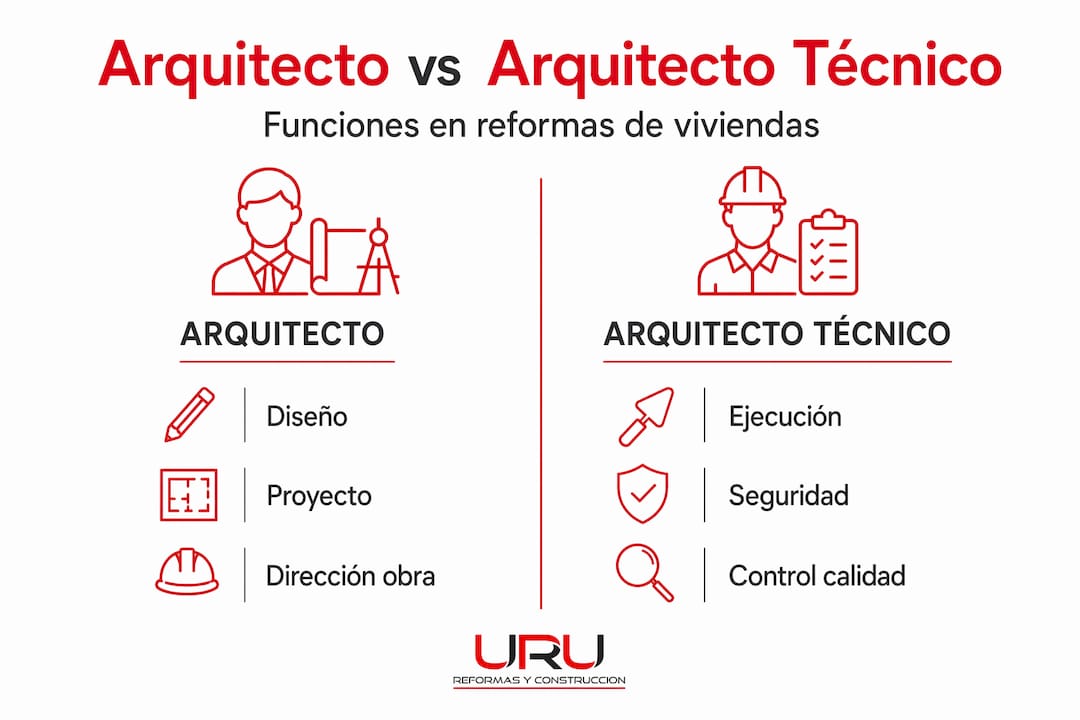 Arquitecto vs Arquitecto Técnico

Funciones en reformas de viviendas

ARQUITECTO

Diseño

Proyecto

Dirección obra

ARQUITECTO TÉCNICO

Ejecución

Seguridad

Control calidad

URU
REFORMAS Y CONSTRUCCION