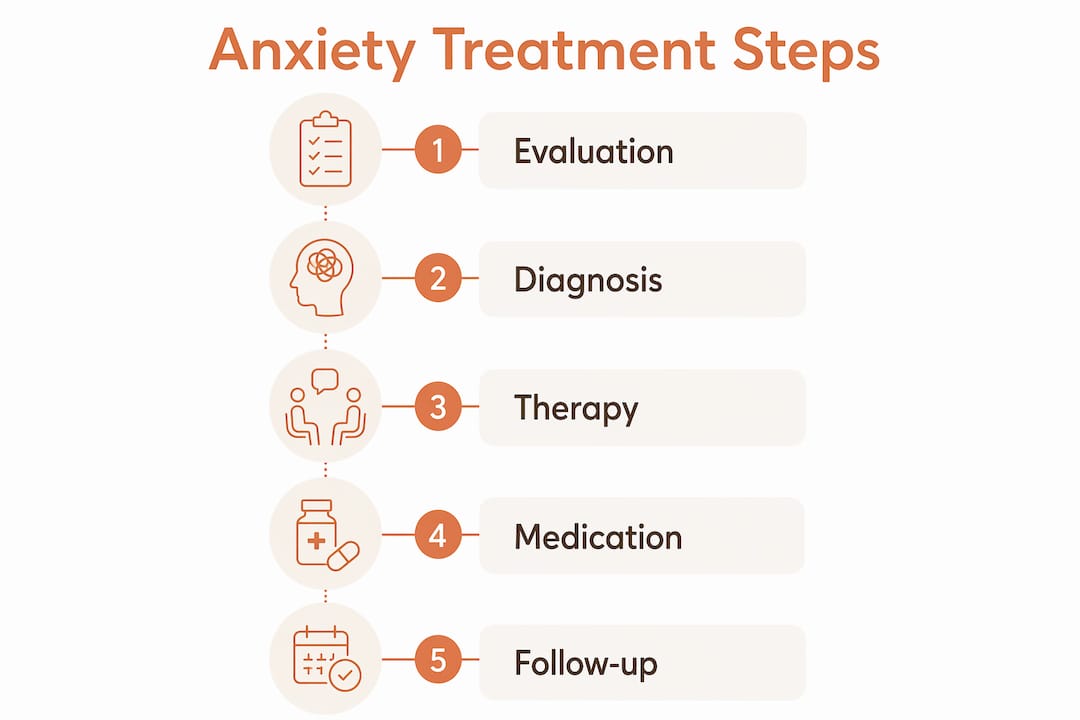 Anxiety Treatment Steps

1 Evaluation

2 Diagnosis

3 Therapy

4 Medication

5 Follow-up