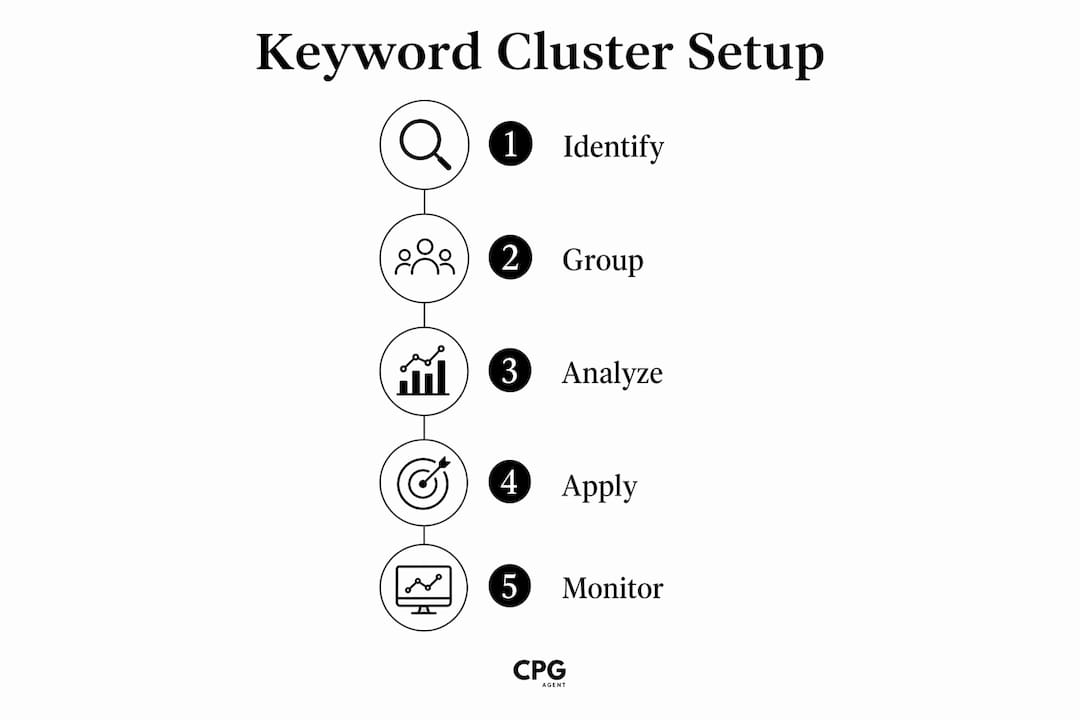 Keyword Cluster Setup

1 Identify

2 Group

3 Analyze

4 Apply

5 Monitor

CPG
AGENT