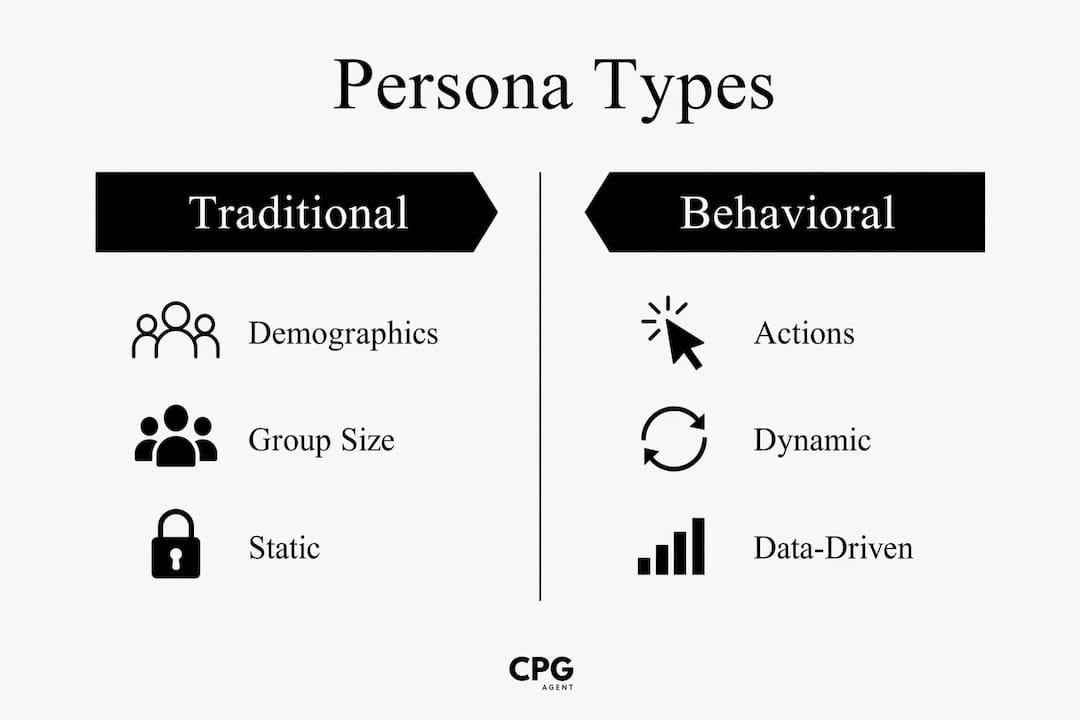 Persona Types

Traditional

Demographics

Group Size

Static

Behavioral

Actions

Dynamic

Data-Driven

CPG
AGENT