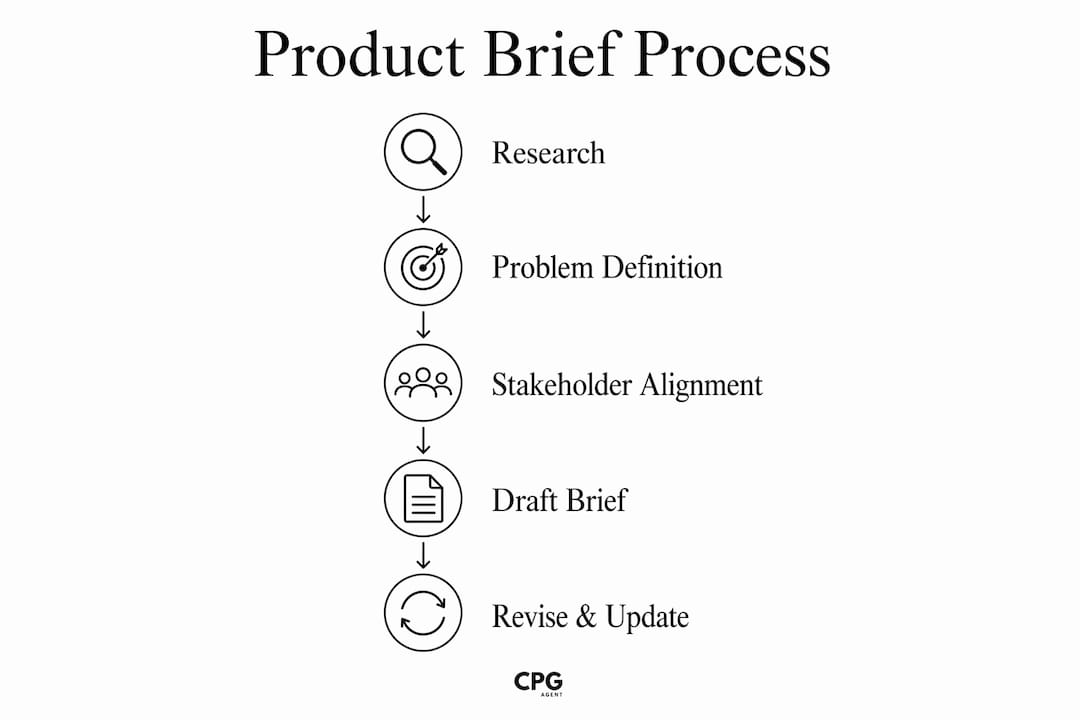 Product Brief Process

Research

Problem Definition

Stakeholder Alignment

Draft Brief

Revise & Update

CPG
AGENT