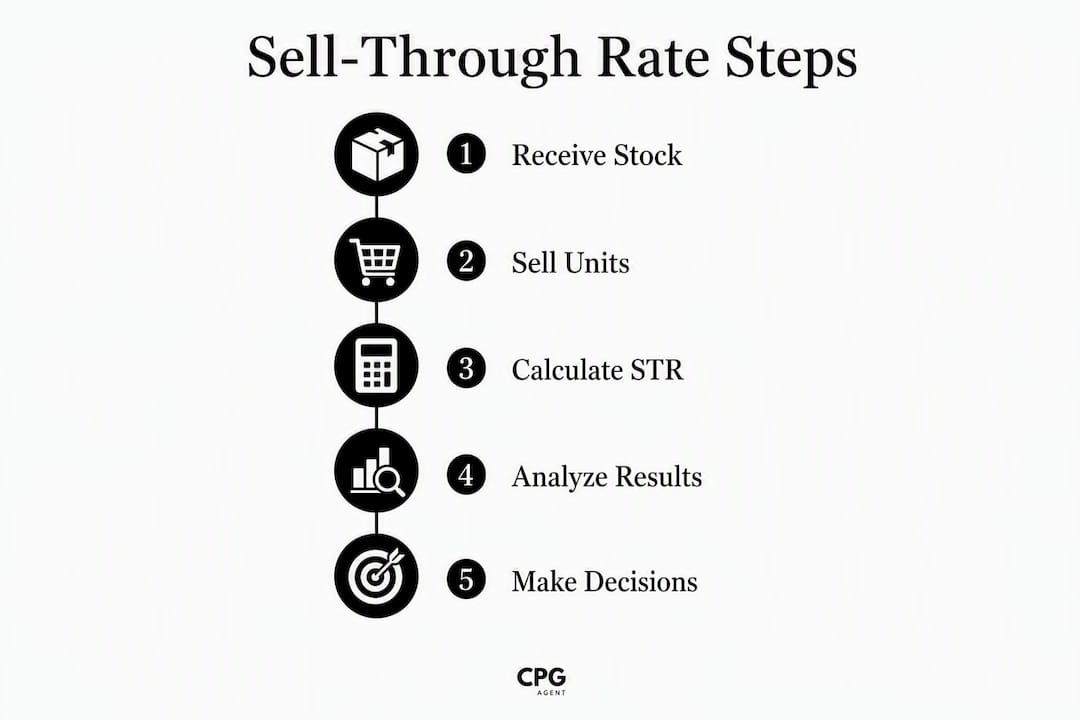 Sell-Through Rate Steps

1 Receive Stock

2 Sell Units

3 Calculate STR

4 Analyze Results

5 Make Decisions

CPG
AGENT