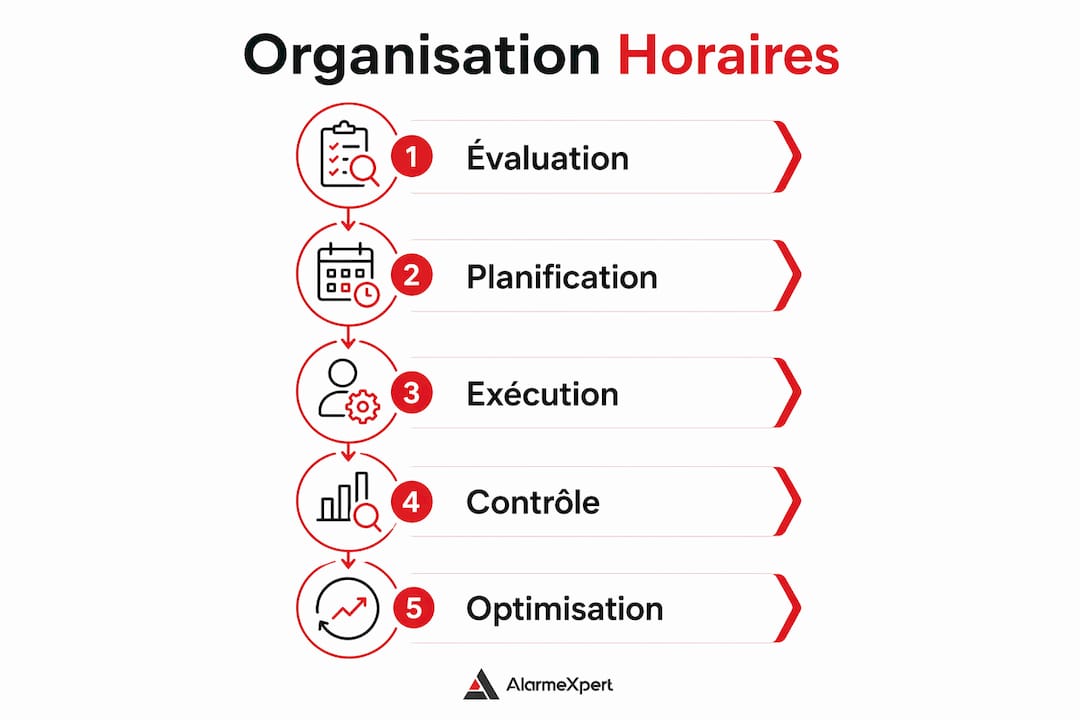 Organisation Horaires

1 Évaluation

2 Planification

3 Exécution

4 Contrôle

5 Optimisation

AlarmeXpert