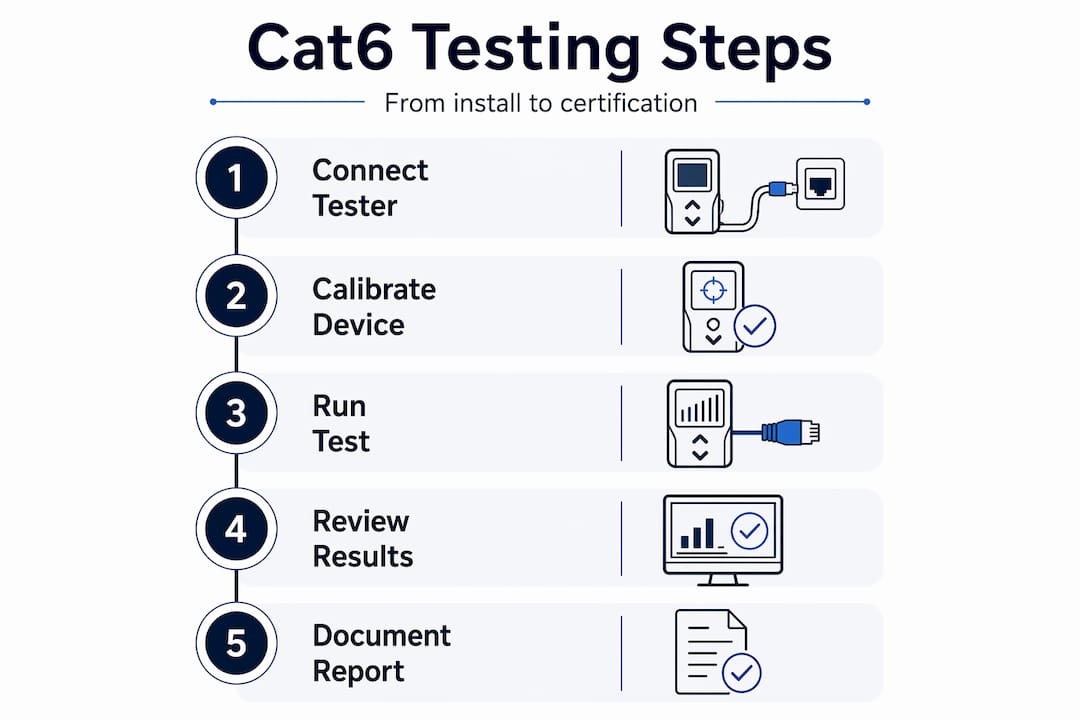 Cat6 Testing Steps

From install to certification

1 Connect Tester

2 Calibrate Device

3 Run Test

4 Review Results

5 Document Report