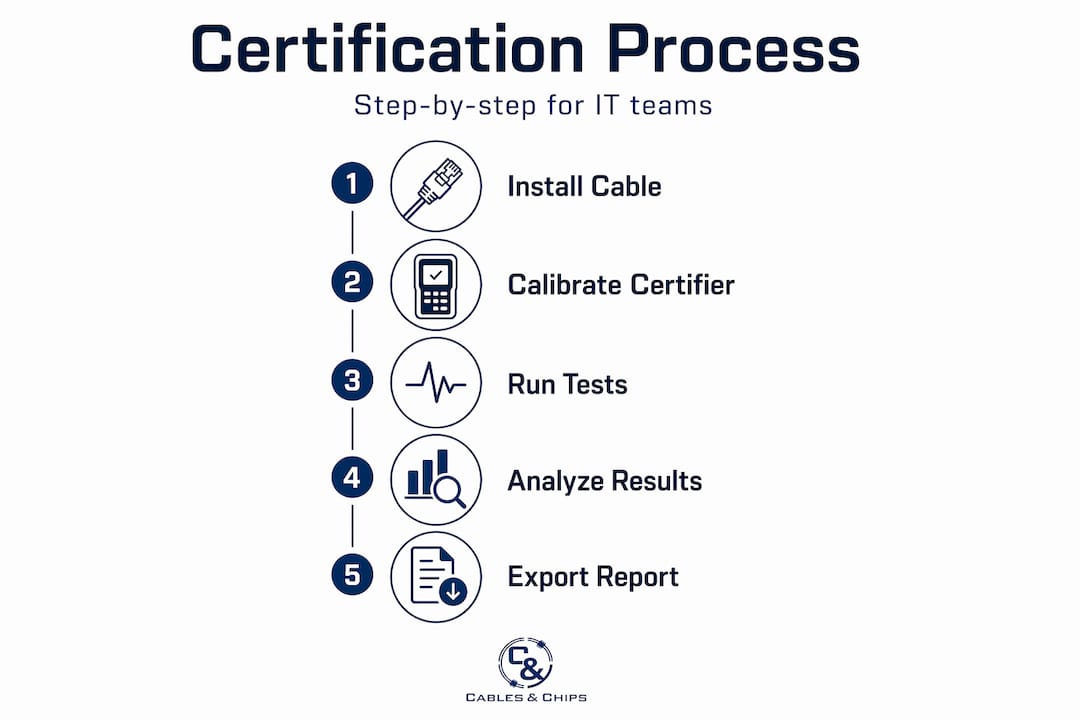 Certification Process

Step-by-step for IT teams

1 Install Cable

2 Calibrate Certifier

3 Run Tests

4 Analyze Results

5 Export Report

C&

CABLES & CHIPS