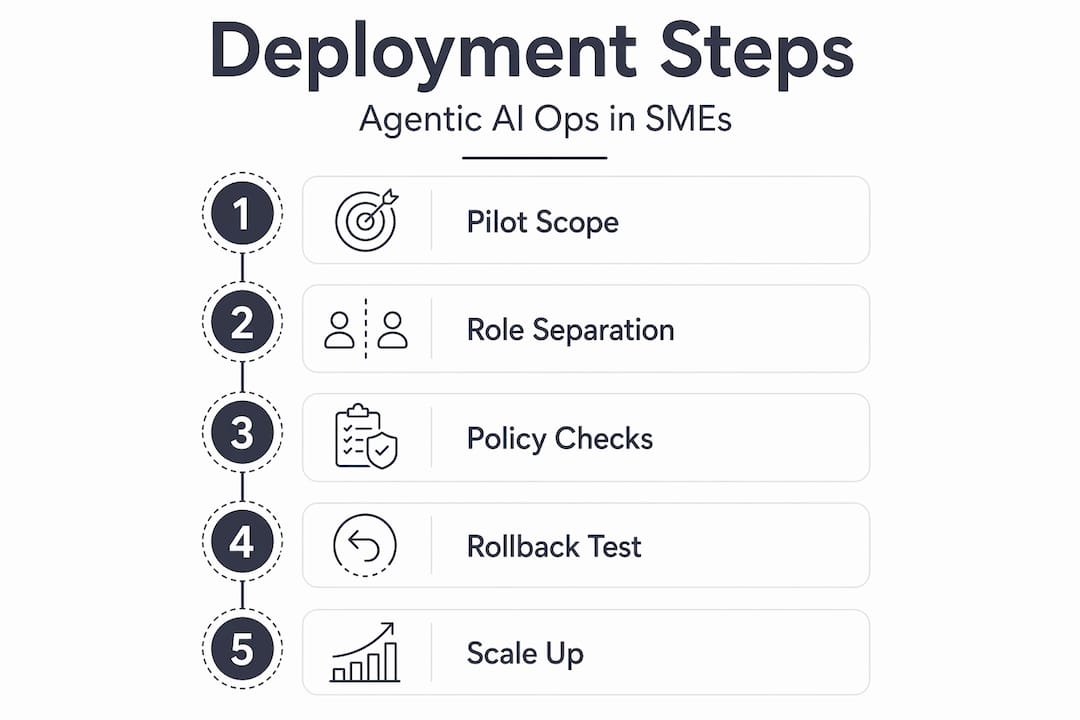 Deployment Steps

Agentic AI Ops in SMEs

1 Pilot Scope

2 Role Separation

3 Policy Checks

4 Rollback Test

5 Scale Up