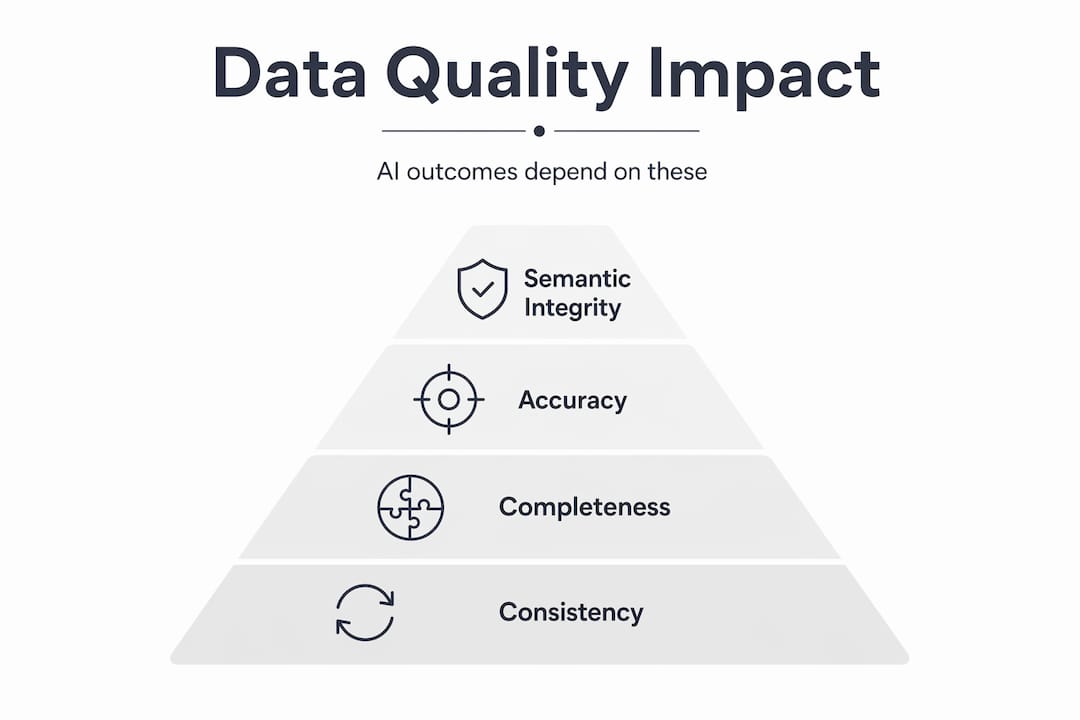 Data Quality Impact

AI outcomes depend on these

Semantic Integrity

Accuracy

Completeness

Consistency