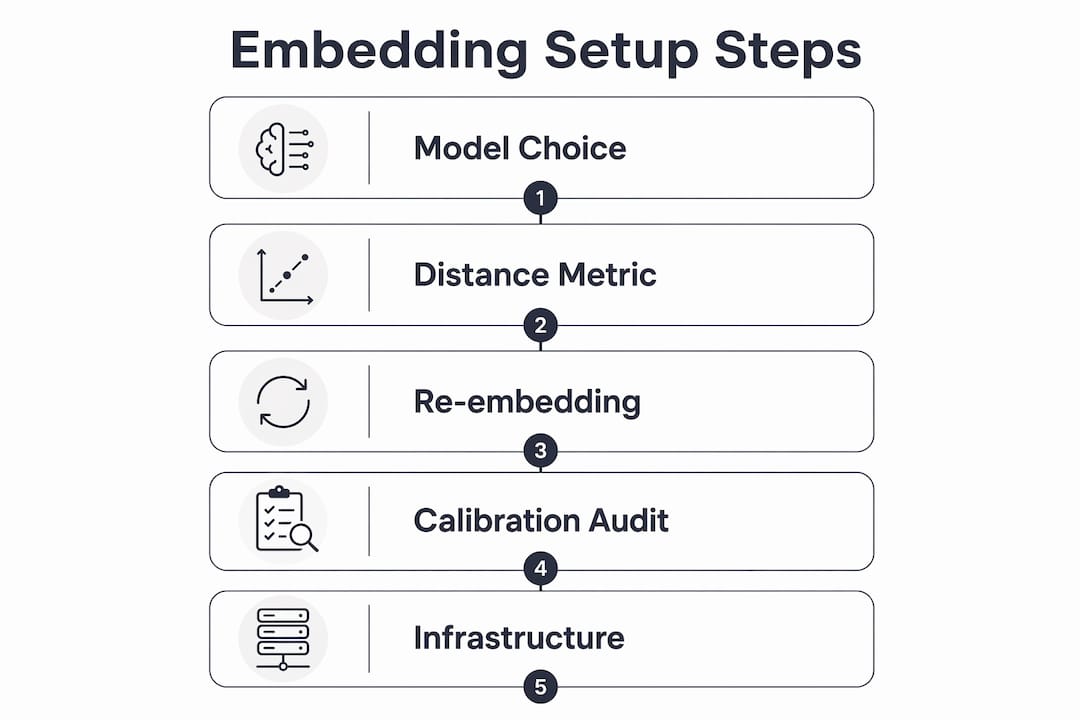 Embedding Setup Steps

Model Choice

1

Distance Metric

2

Re-embedding

3

Calibration Audit

4

Infrastructure

5