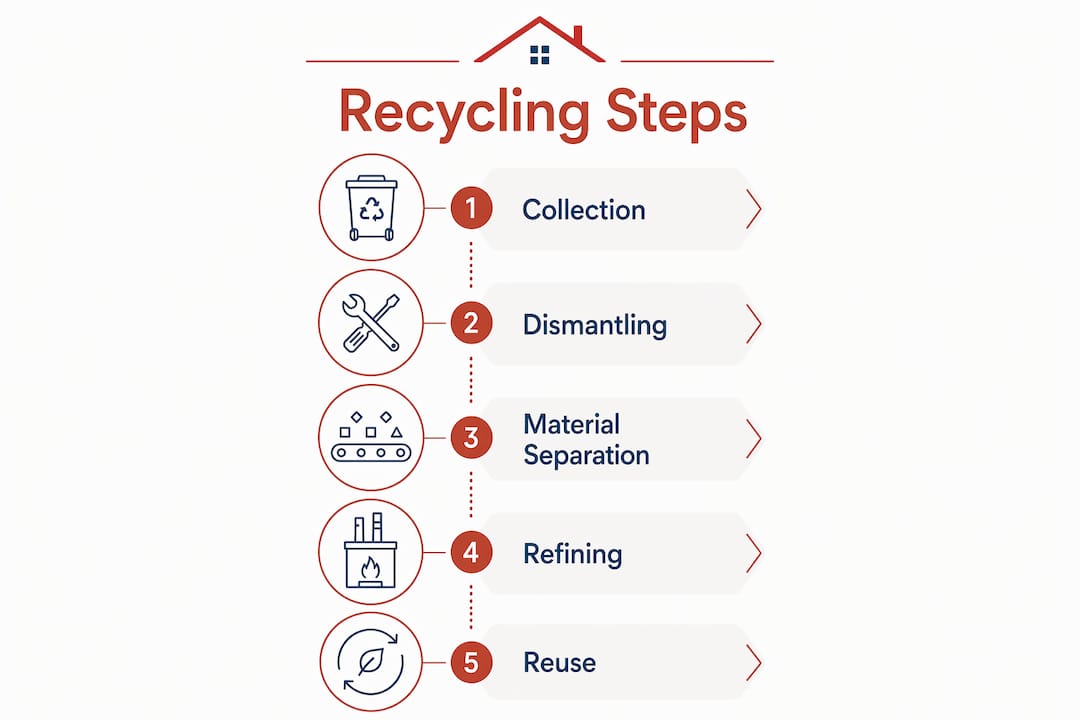 Recycling Steps

1 Collection

2 Dismantling

3 Material Separation

4 Refining

5 Reuse