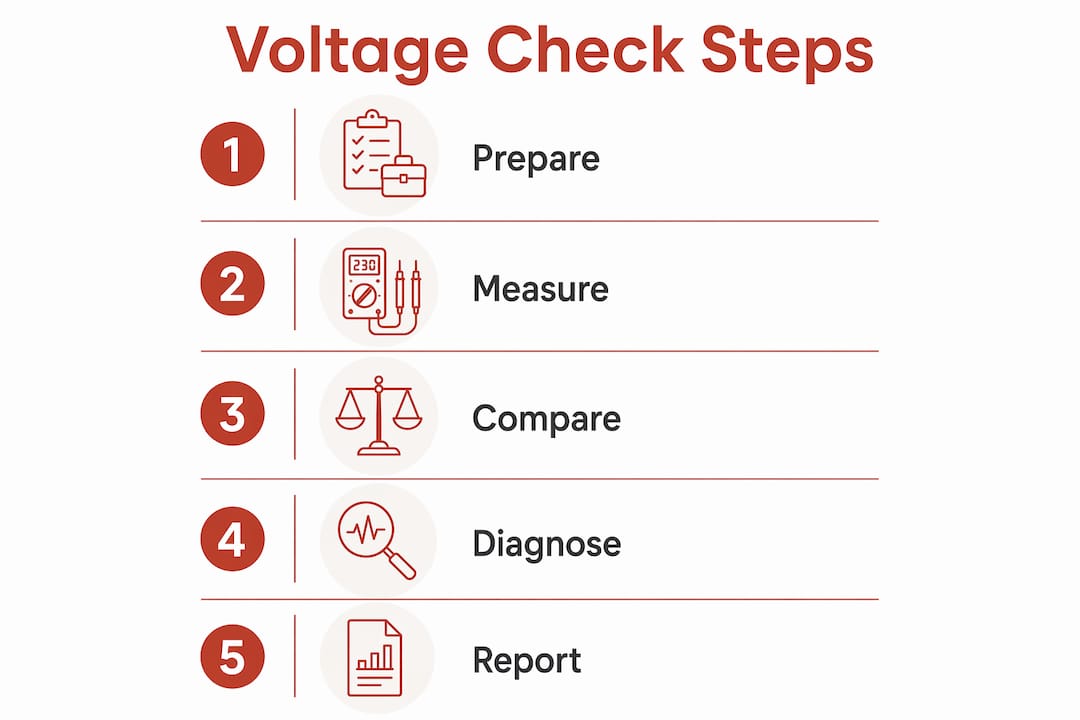 Voltage Check Steps

1 Prepare

2 230 Measure

3 Compare

4 Diagnose

5 Report