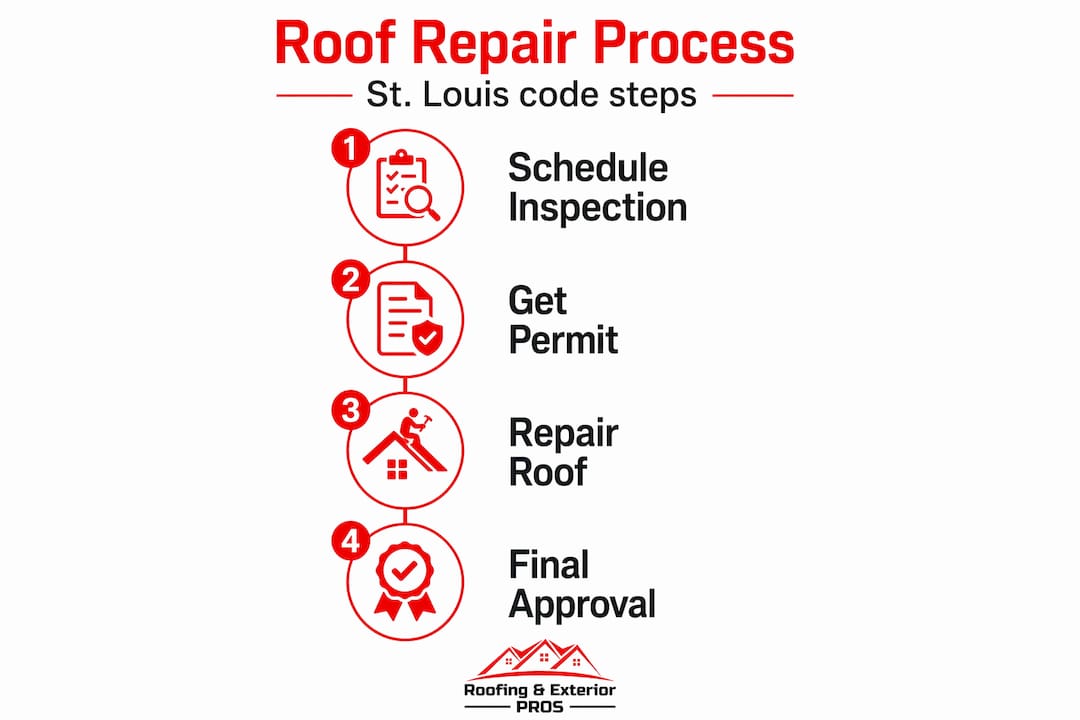 Roof Repair Process

St. Louis code steps

1 Schedule Inspection

2 Get Permit

3 Repair Roof

4 Final Approval

Roofing & Exterior PROS