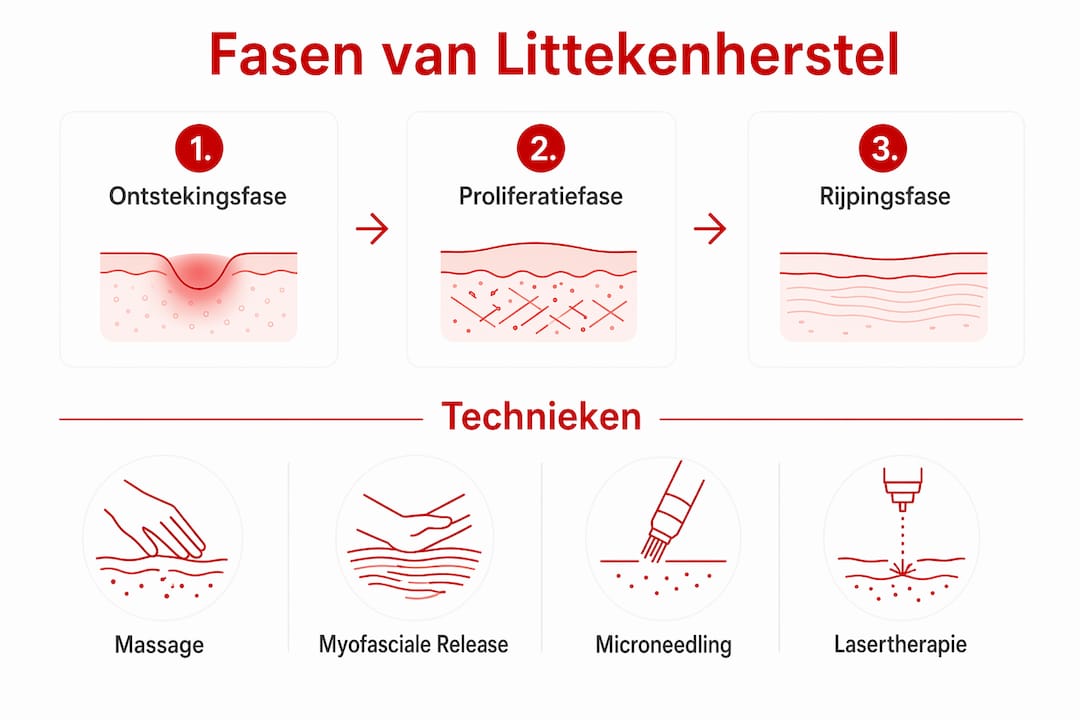 Fasen van Littekenherstel

1.
Ontstekingsfase

2.
Proliferatiefase

3.
Rijpingsfase

Technieken

Massage

Myofasciale Release

Microneedling

Lasertherapie