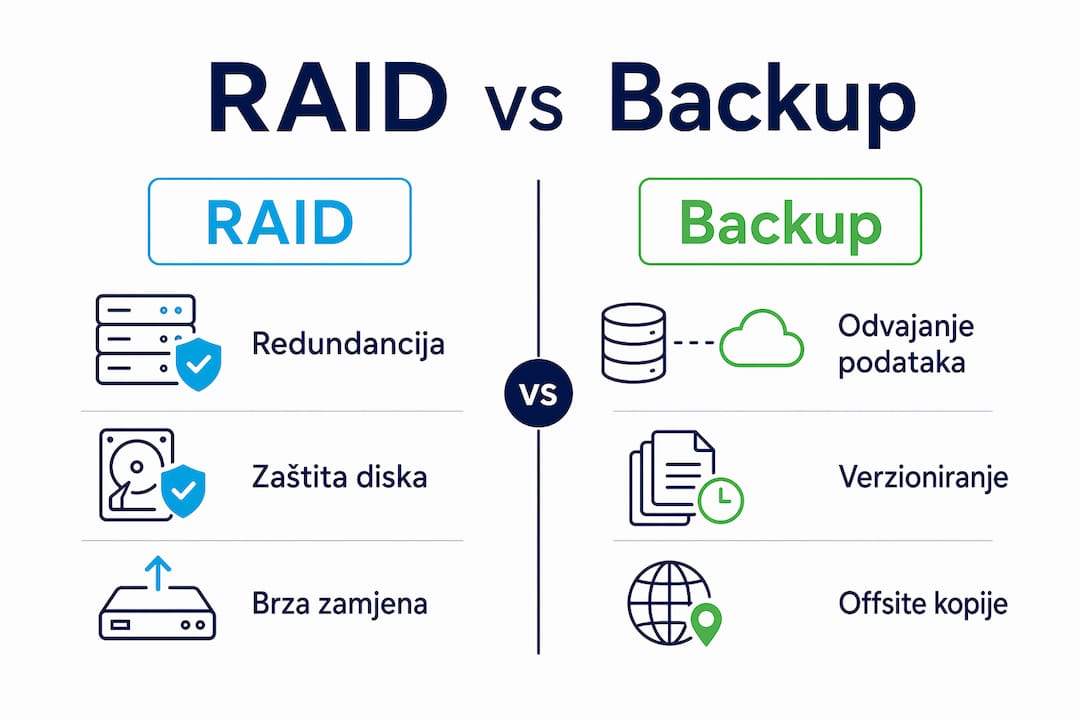 RAID vs Backup

RAID

Redundancija

Zaštita diska

Brza zamjena

VS

Backup

Odvajanje podataka

Verzioniranje

Offsite kopije