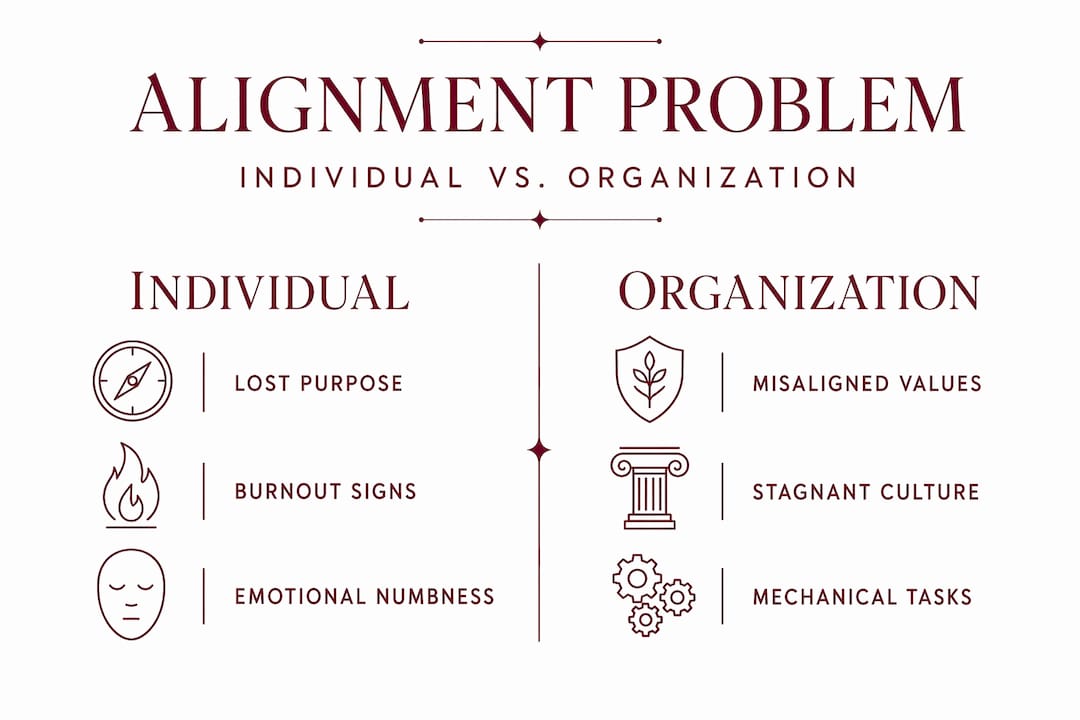 ALIGNMENT PROBLEM

INDIVIDUAL VS. ORGANIZATION

INDIVIDUAL

LOST PURPOSE

BURNOUT SIGNS

EMOTIONAL NUMBNESS

ORGANIZATION

MISALIGNED VALUES

STAGNANT CULTURE

MECHANICAL TASKS