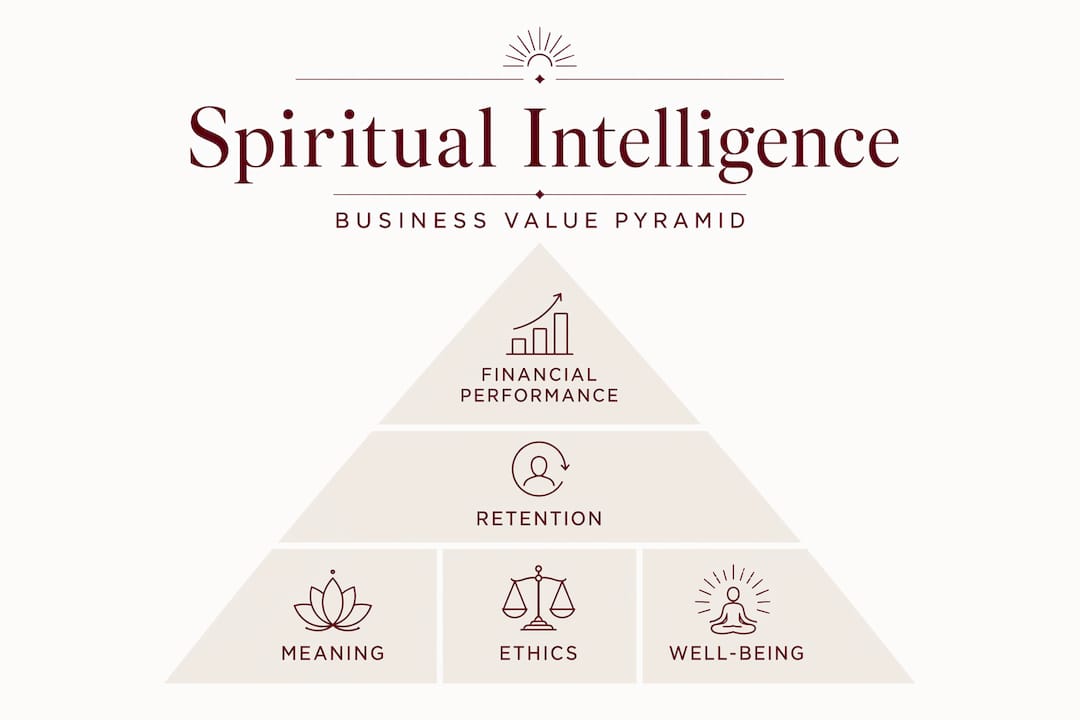 Spiritual Intelligence

BUSINESS VALUE PYRAMID

FINANCIAL PERFORMANCE

RETENTION

MEANING

ETHICS

WELL-BEING