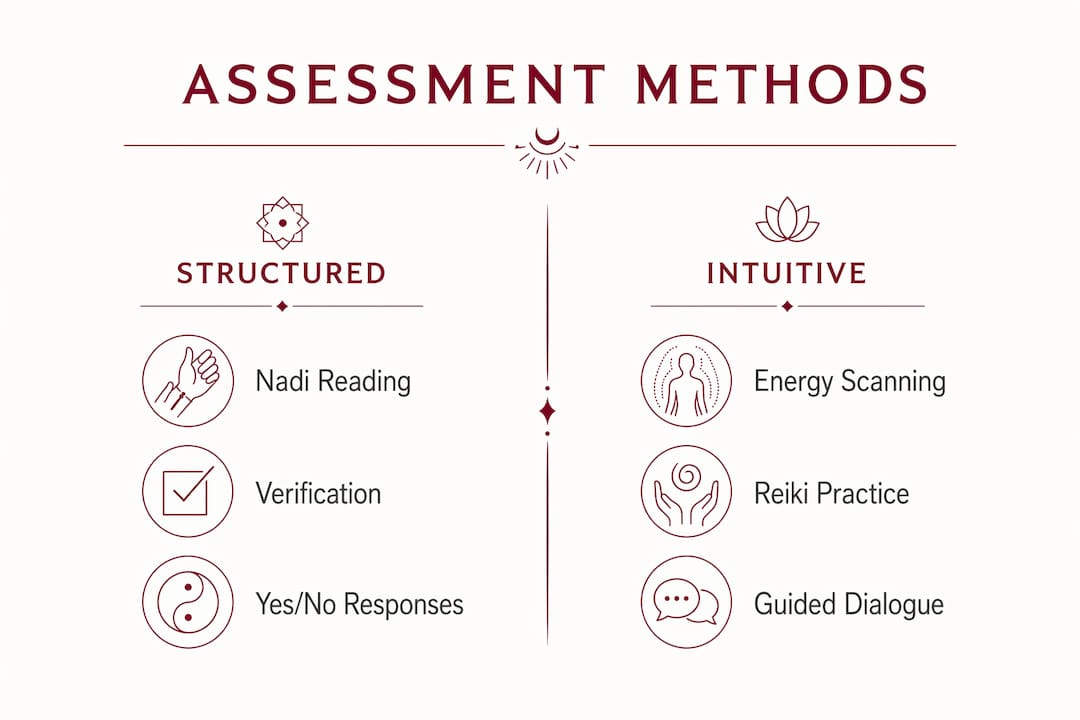 ASSESSMENT METHODS

STRUCTURED

Nadi Reading

Verification

Yes/No Responses

INTUITIVE

Energy Scanning

Reiki Practice

Guided Dialogue