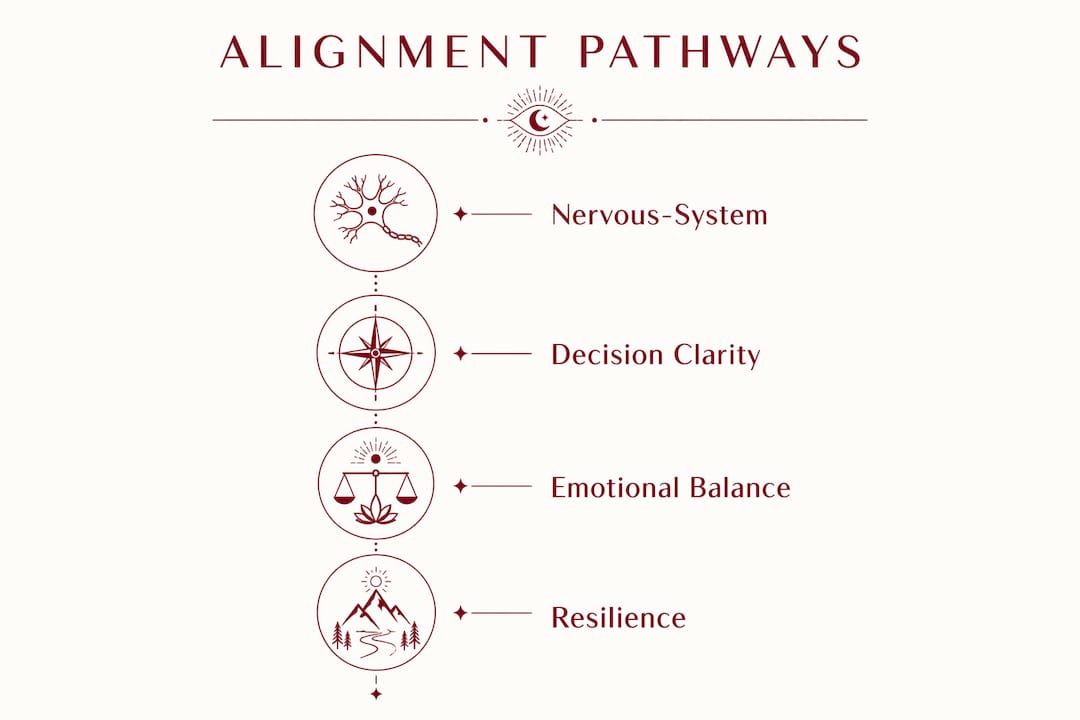 ALIGNMENT PATHWAYS

Nervous-System

Decision Clarity

Emotional Balance

Resilience