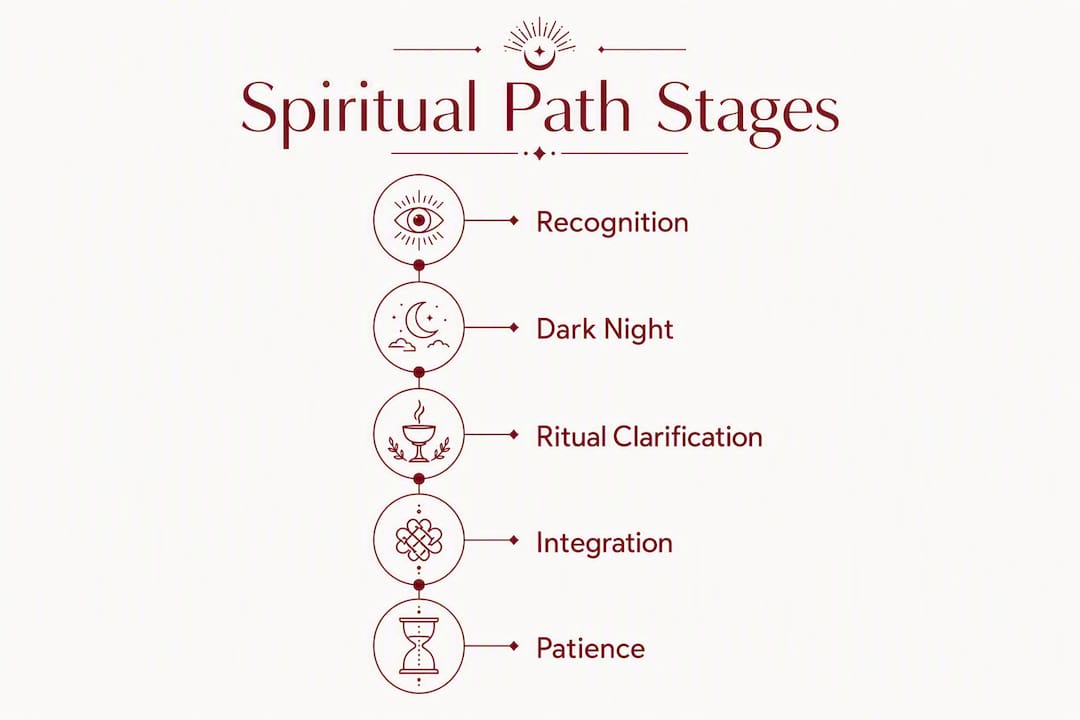 Spiritual Path Stages

Recognition

Dark Night

Ritual Clarification

Integration

Patience