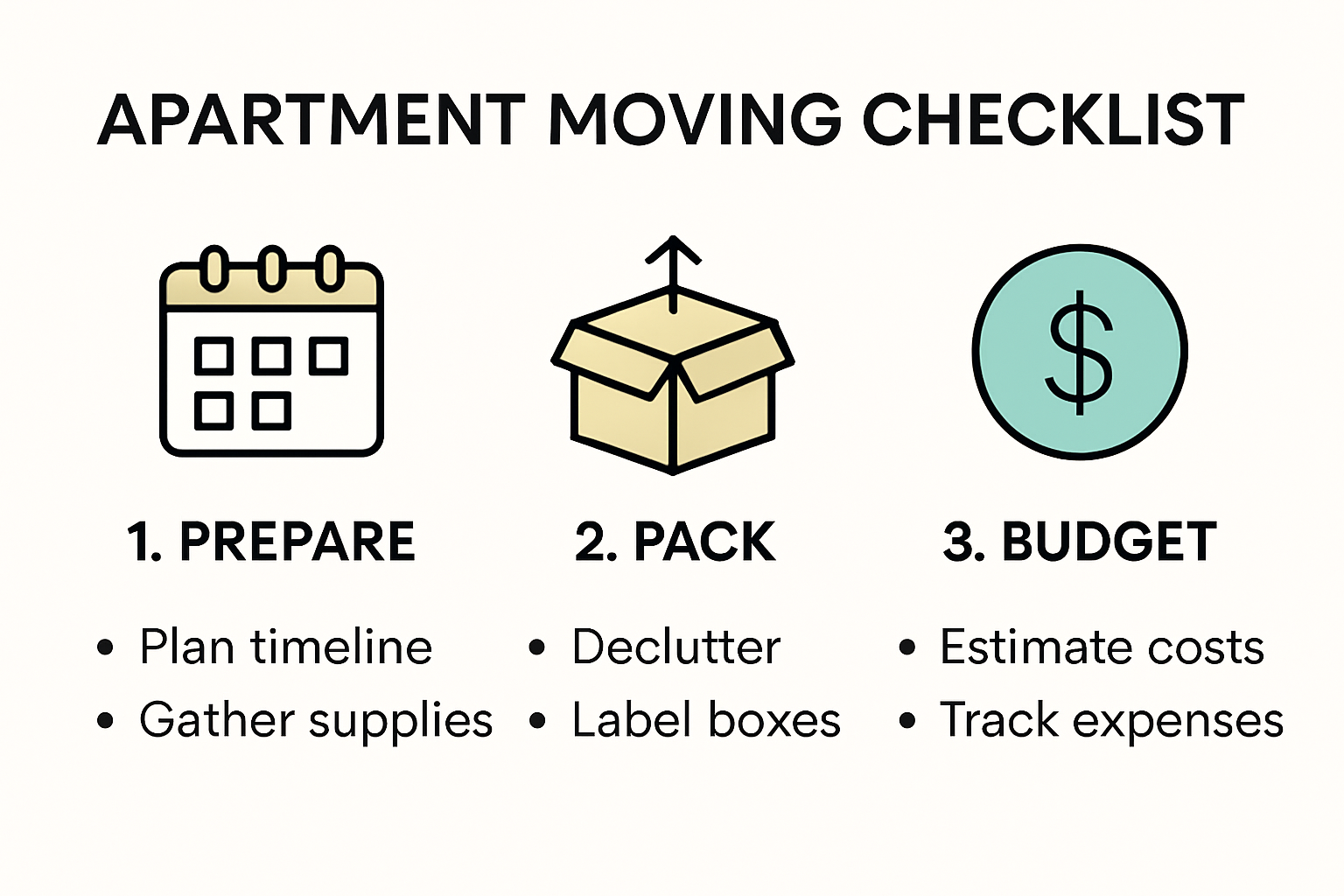 APARTMENT MOVING CHECKLIST

$

1. PREPARE

• Plan timeline
• Gather supplies

2. PACK

• Declutter
• Label boxes

3. BUDGET

• Estimate costs
• Track expenses