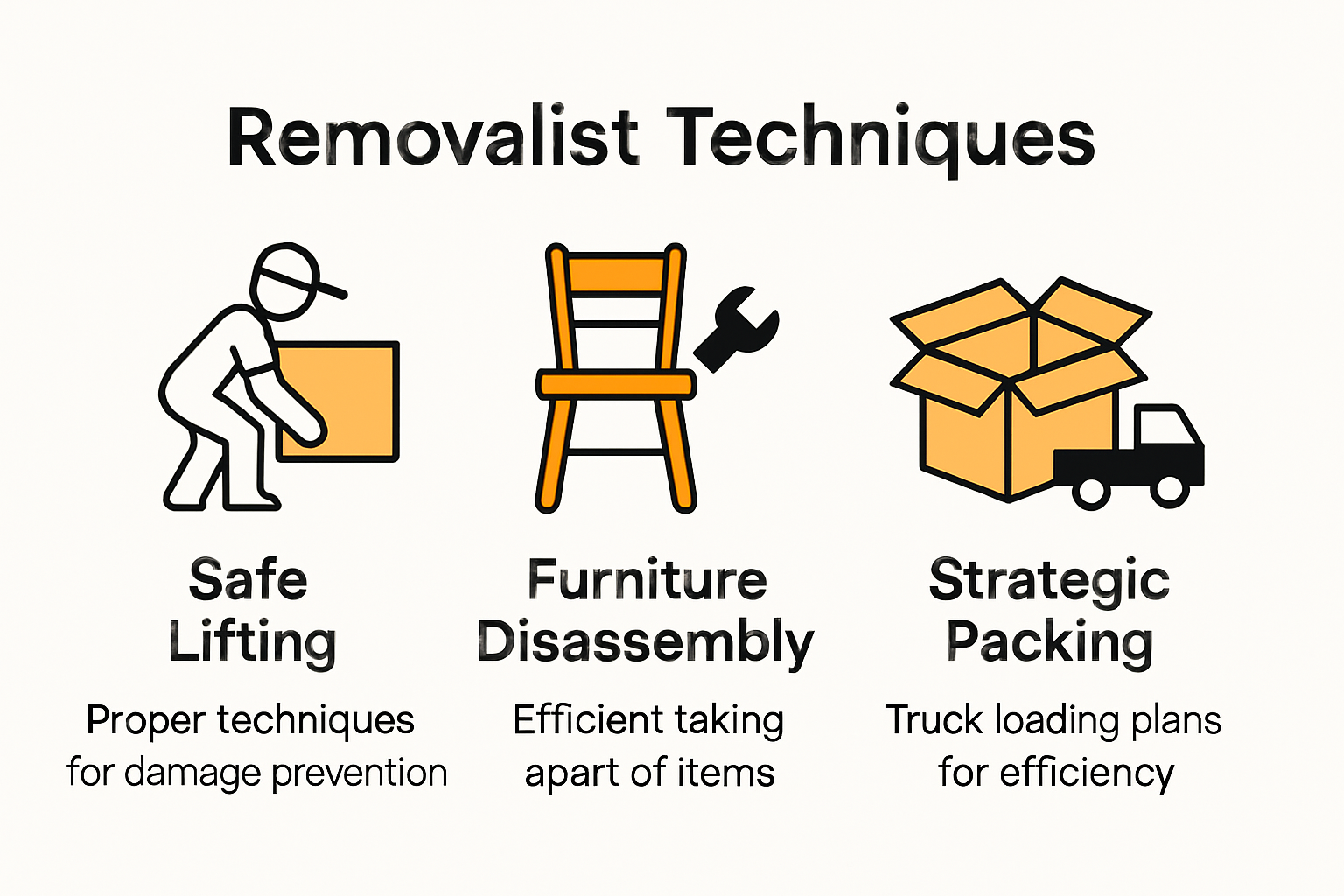 Removalist Techniques

Safe Lifting

Proper techniques for damage prevention

Furniture Disassembly

Efficient taking apart of items

Strategic Packing

Truck loading plans for efficiency