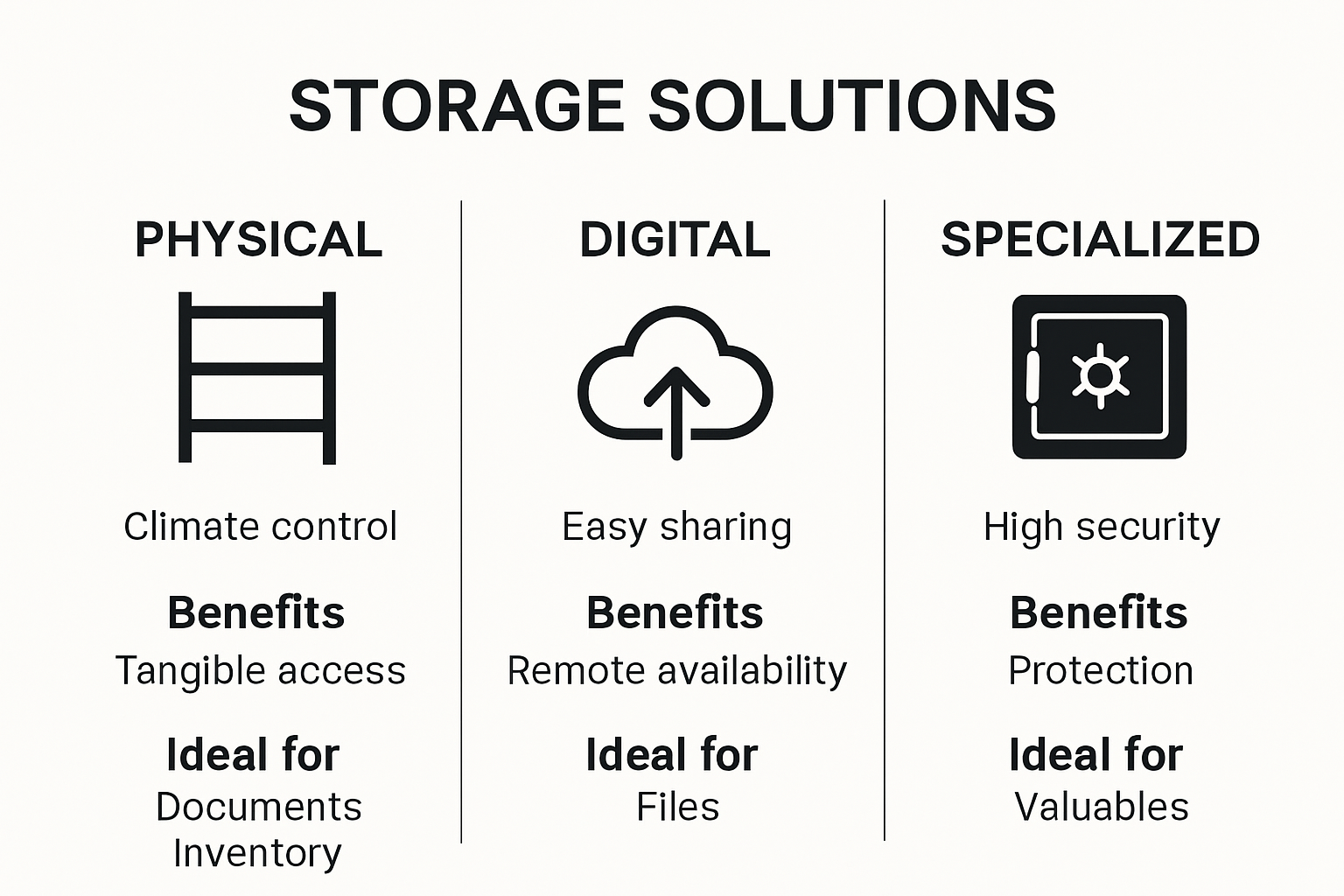 STORAGE SOLUTIONS

PHYSICAL

Climate control

Benefits
Tangible access

Ideal for
Documents
Inventory

DIGITAL

Easy sharing

Benefits
Remote availability

Ideal for
Files

SPECIALIZED

High security

Benefits
Protection

Ideal for
Valuables