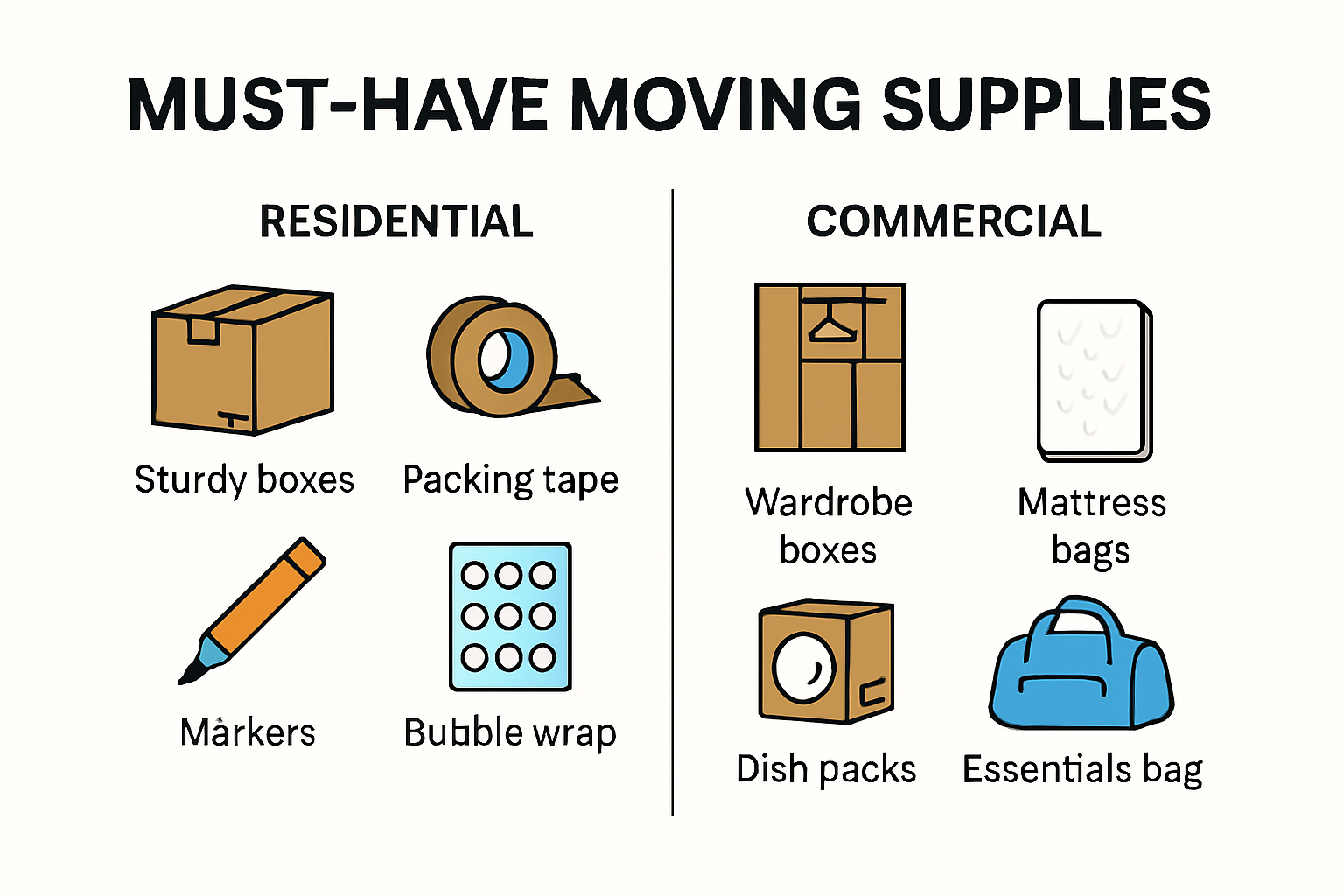 MUST-HAVE MOVING SUPPLIES

RESIDENTIAL

Sturdy boxes

Packing tape

Markers

Bubble wrap

COMMERCIAL

Wardrobe boxes

Mattress bags

Dish packs

Essentials bag